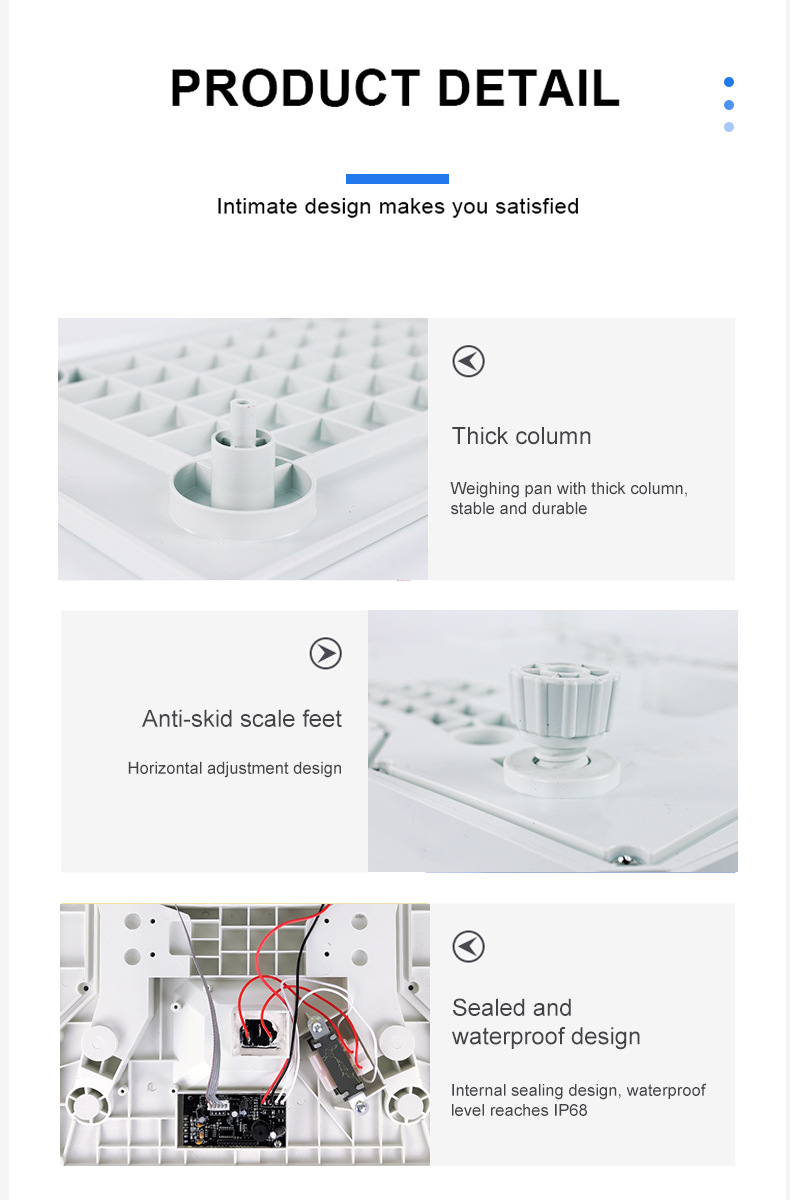 PRODUCT DETAIL

Intimate design makes you satisfied

Thick column

Weighing pan with thick column, stable and durable

Anti-skid scale feet

Horizontal adjustment design

Sealed and waterproof design

Internal sealing design, waterproof level reaches IP68