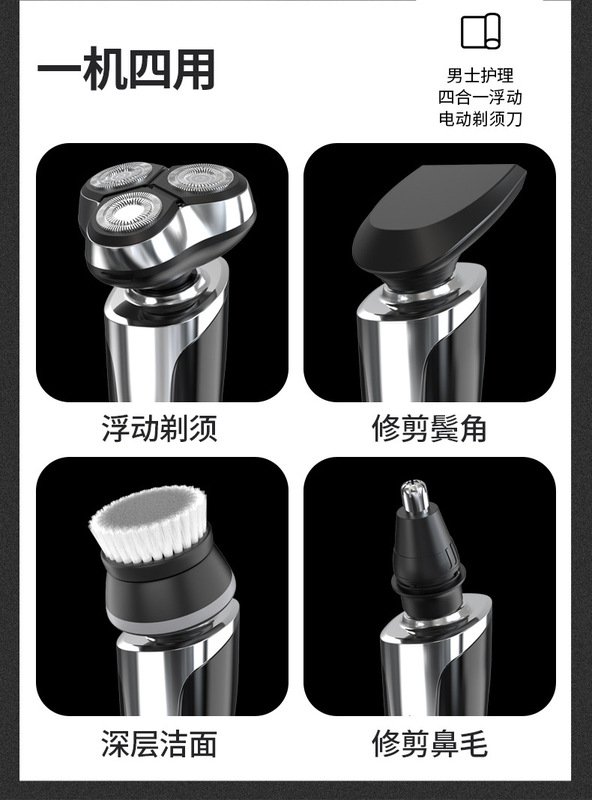 一机四用

男士护理
四合一浮动
电动剃须刀

浮动剃须

修剪鬓角

深层洁面

修剪鼻毛