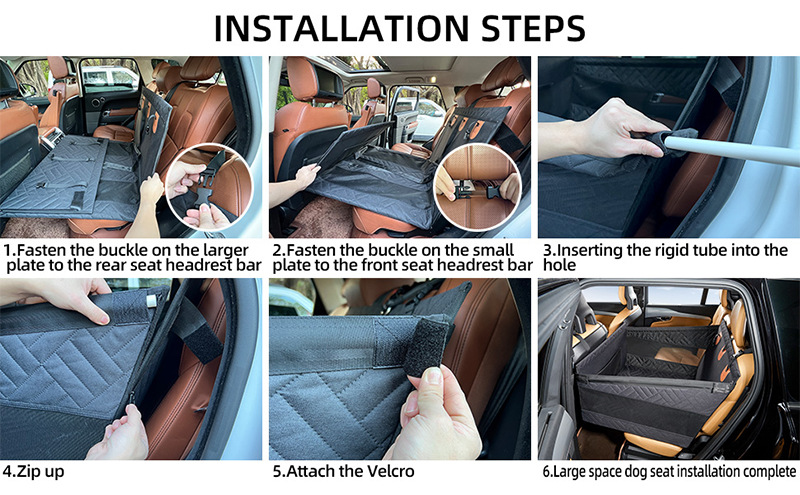 INSTALLATION STEPS

1.Fasten the buckle on the larger plate to the rear seat headrest bar

2.Fasten the buckle on the small plate to the front seat headrest bar

3.Inserting the rigid tube into the hole

4.Zip up

5.Attach the Velcro

6.Large space dog seat installation complete