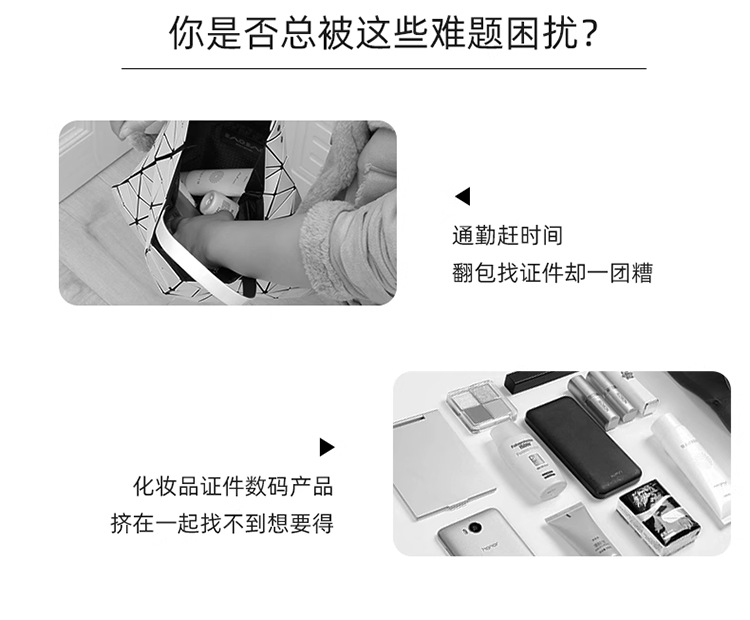 你是否总被这些难题困扰？

通勤赶时间
翻包找证件却一团糟

化妆品证件数码产品
挤在一起找不到想要得

honor