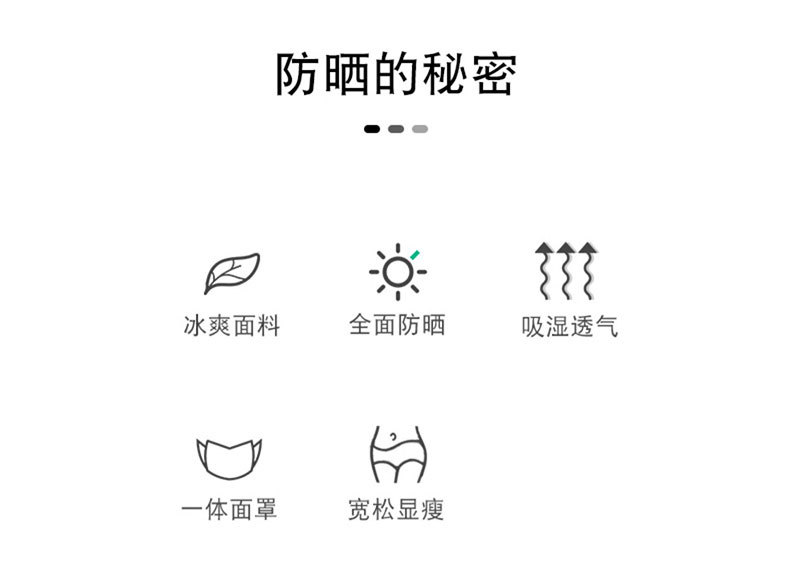 防晒的秘密

冰爽面料

全面防晒

吸湿透气

一体面罩

宽松显瘦