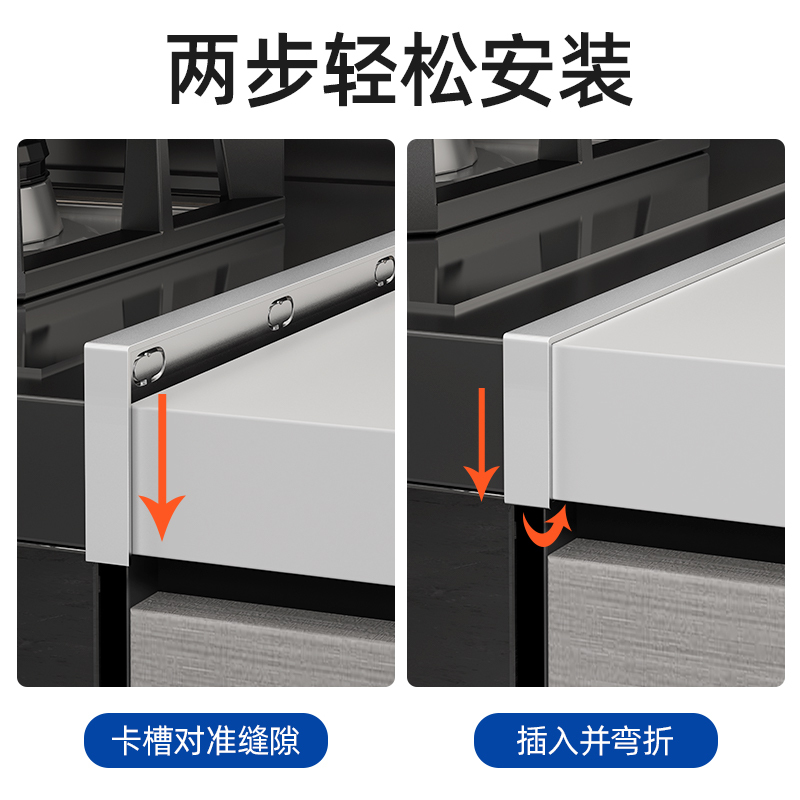 两步轻松安装

卡槽对准缝隙

插入并弯折