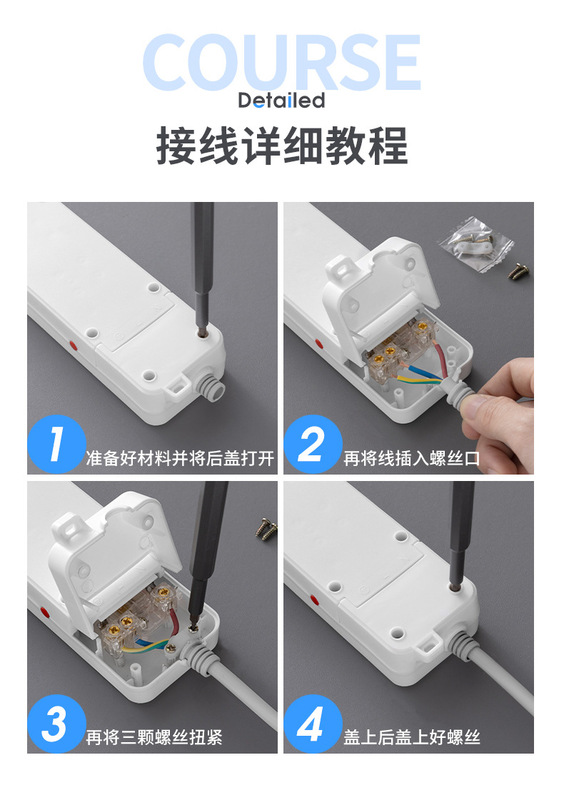 COURSE
Detailed
接线详细教程

1 准备好材料并将后盖打开

2 再将线插入螺丝口

3 再将三颗螺丝扭紧

4 盖上后盖上好螺丝