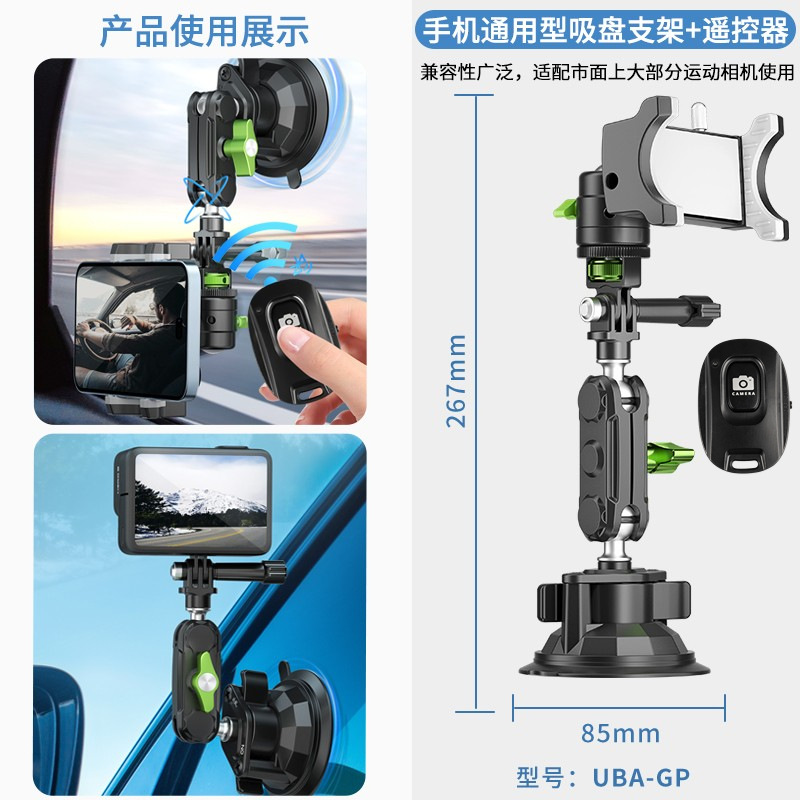 产品使用展示

手机通用型吸盘支架+遥控器

兼容性广泛，适配市面上大部分运动相机使用

267mm

CAMERA

85mm

型号：UBA-GP