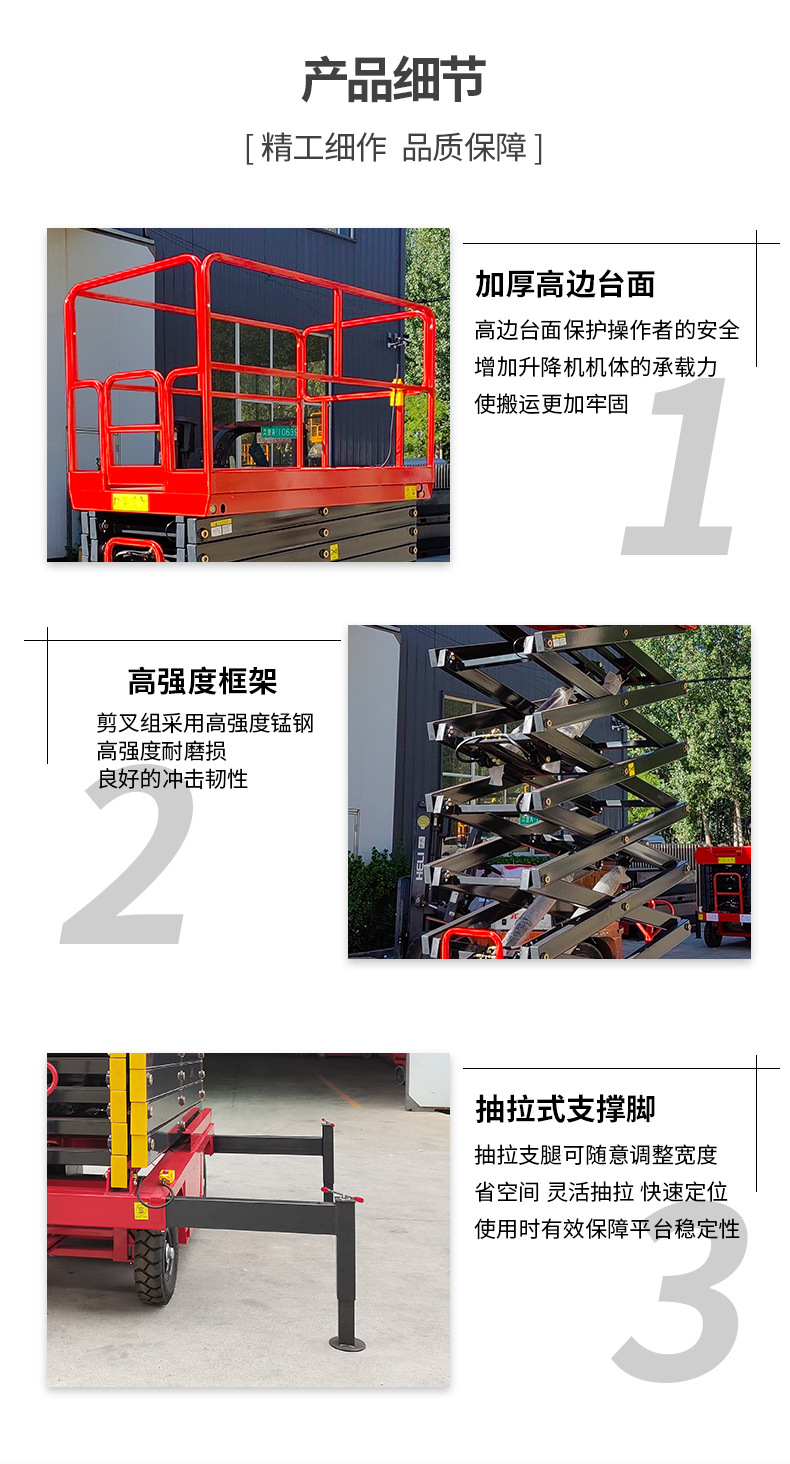 产品细节

[ 精工细作 品质保障 ]

加厚高边台面

高边台面保护操作者的安全
增加升降机机体的承载力
使搬运更加牢固

1

高强度框架

剪叉组采用高强度锰钢
高强度耐磨损
良好的冲击韧性

2

抽拉式支撑脚

抽拉支腿可随意调整宽度
省空间 灵活抽拉 快速定位
使用时有效保障平台稳定性

3