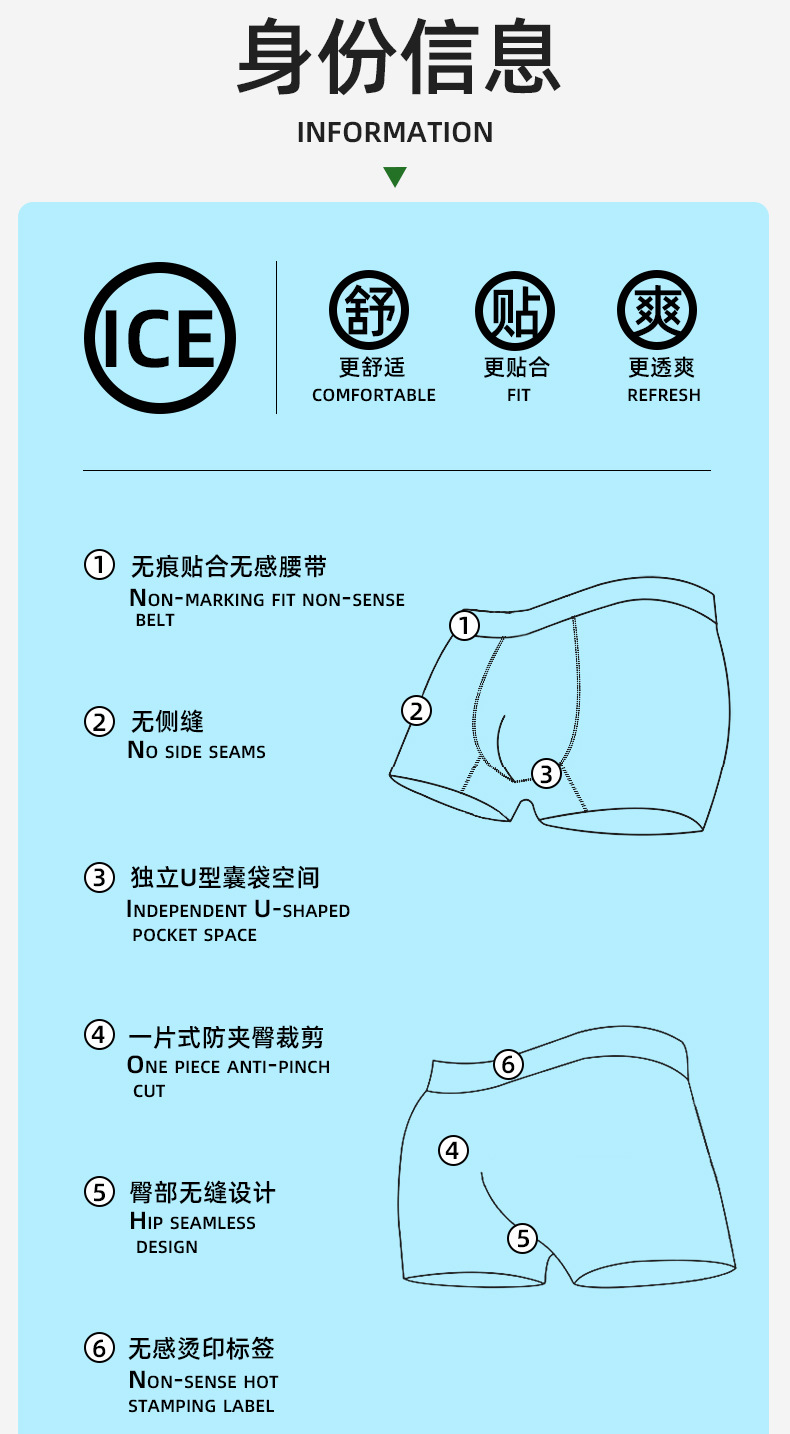 身份信息

INFORMATION

ICE

舒
更舒适
COMFORTABLE

贴
更贴合
FIT

爽
更透爽
REFRESH

① 无痕贴合无感腰带
NON-MARKING FIT NON-SENSE BELT

② 无侧缝
NO SIDE SEAMS

③ 独立U型囊袋空间
INDEPENDENT U-SHAPED POCKET SPACE

④ 一片式防夹臀裁剪
ONE PIECE ANTI-PINCH CUT

⑤ 臀部无缝设计
HIP SEAMLESS DESIGN

⑥ 无感烫印标签
NON-SENSE HOT STAMPING LABEL

①
②
③
⑥
④
⑤