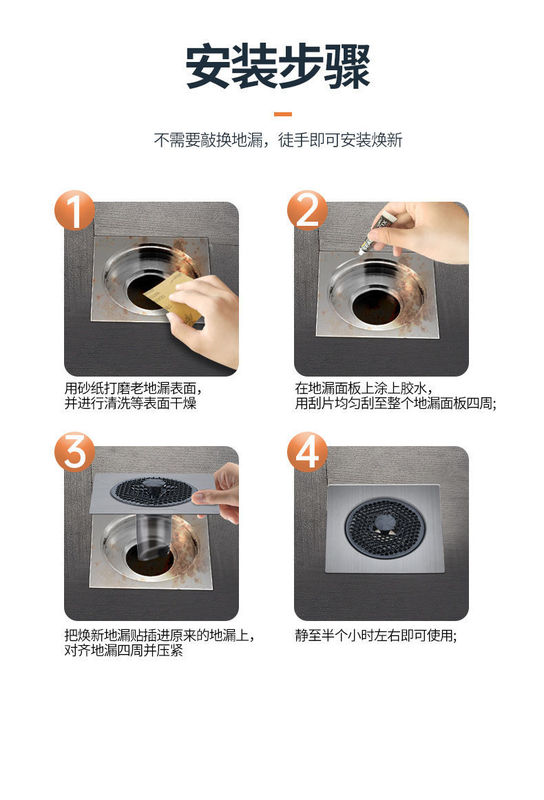 安装步骤

不需要敲换地漏，徒手即可安装焕新

1

用砂纸打磨老地漏表面，
并进行清洗等表面干燥

2

在地漏面板上涂上胶水，
用刮片均匀刮至整个地漏面板四周;

3

把焕新地漏贴插进原来的地漏上，
对齐地漏四周并压紧

4

静至半个小时左右即可使用;