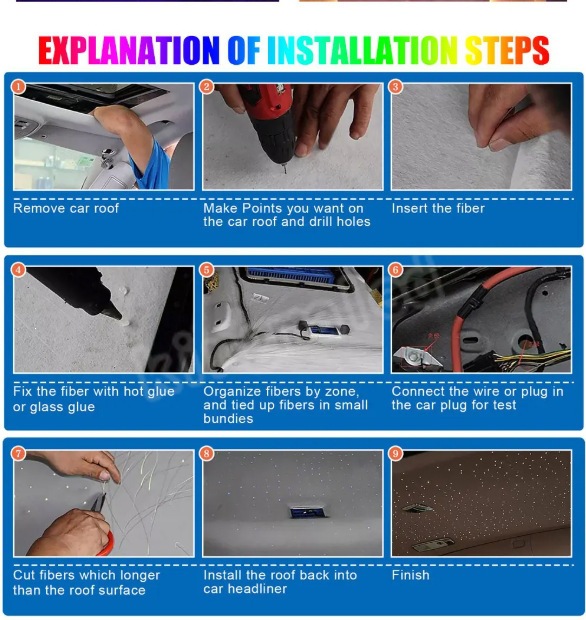 EXPLANATION OF INSTALLATION STEPS

1
Remove car roof

2
Make Points you want on the car roof and drill holes

3
Insert the fiber

4
Fix the fiber with hot glue or glass glue

5
Organize fibers by zone, and tied up fibers in small bundies

6
Connect the wire or plug in the car plug for test

7
Cut fibers which longer than the roof surface

8
Install the roof back into car headliner

9
Finish