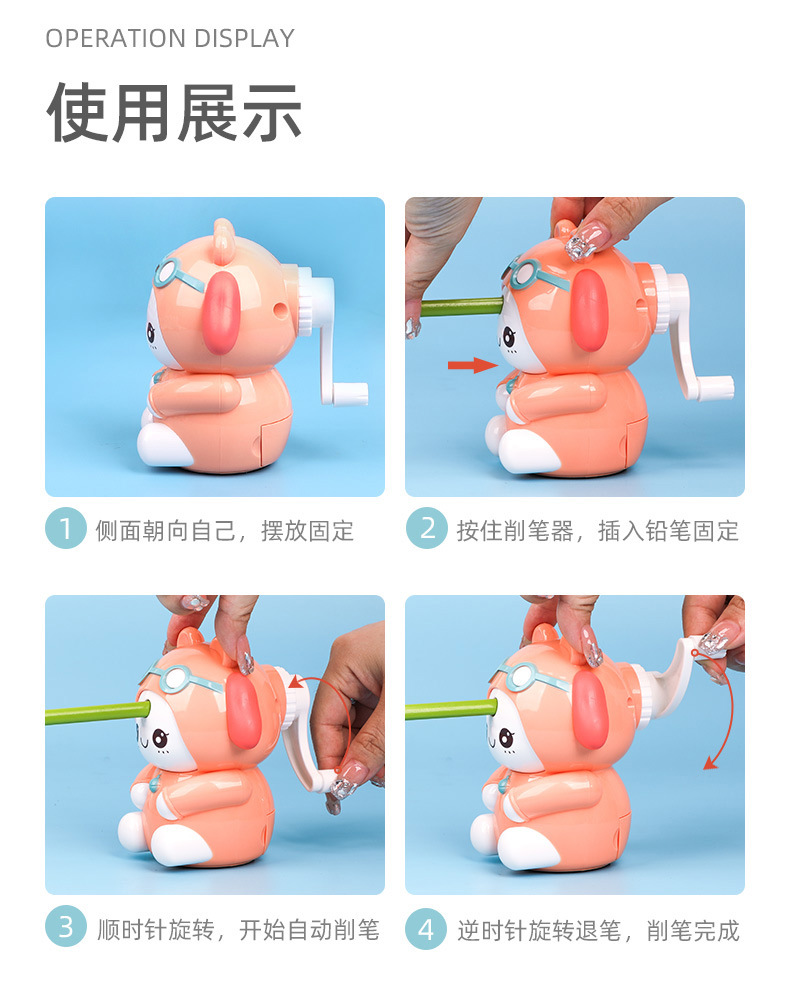 OPERATION DISPLAY

使用展示

1 侧面朝向自己，摆放固定

2 按住削笔器，插入铅笔固定

3 顺时针旋转，开始自动削笔

4 逆时针旋转退笔，削笔完成