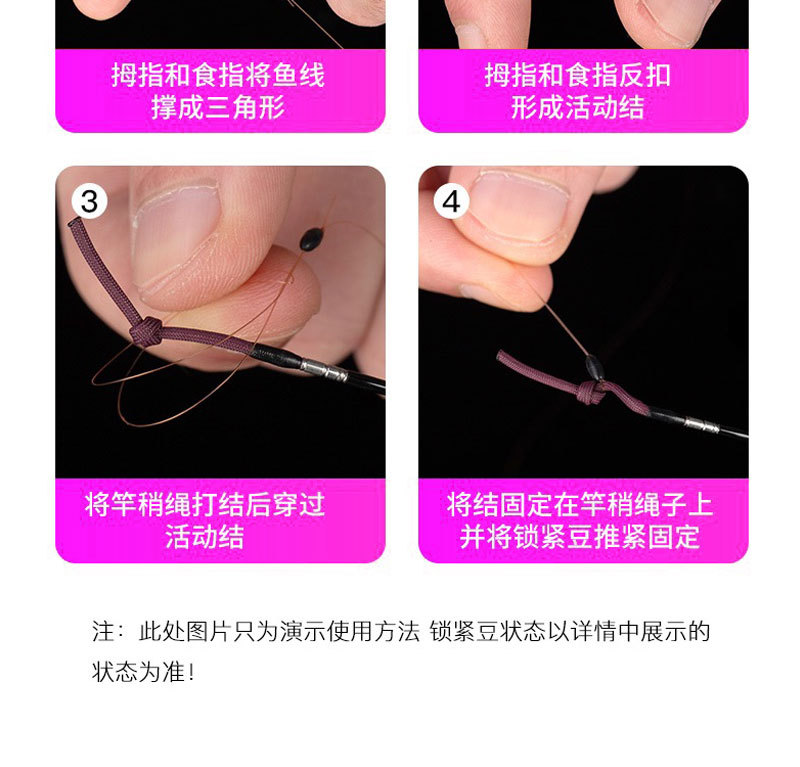 拇指和食指将鱼线撑成三角形

拇指和食指反扣形成活动结

3

将竿稍绳打结后穿过活动结

4

将结固定在竿稍绳子上并将锁紧豆推紧固定

注：此处图片只为演示使用方法 锁紧豆状态以详情中展示的状态为准！