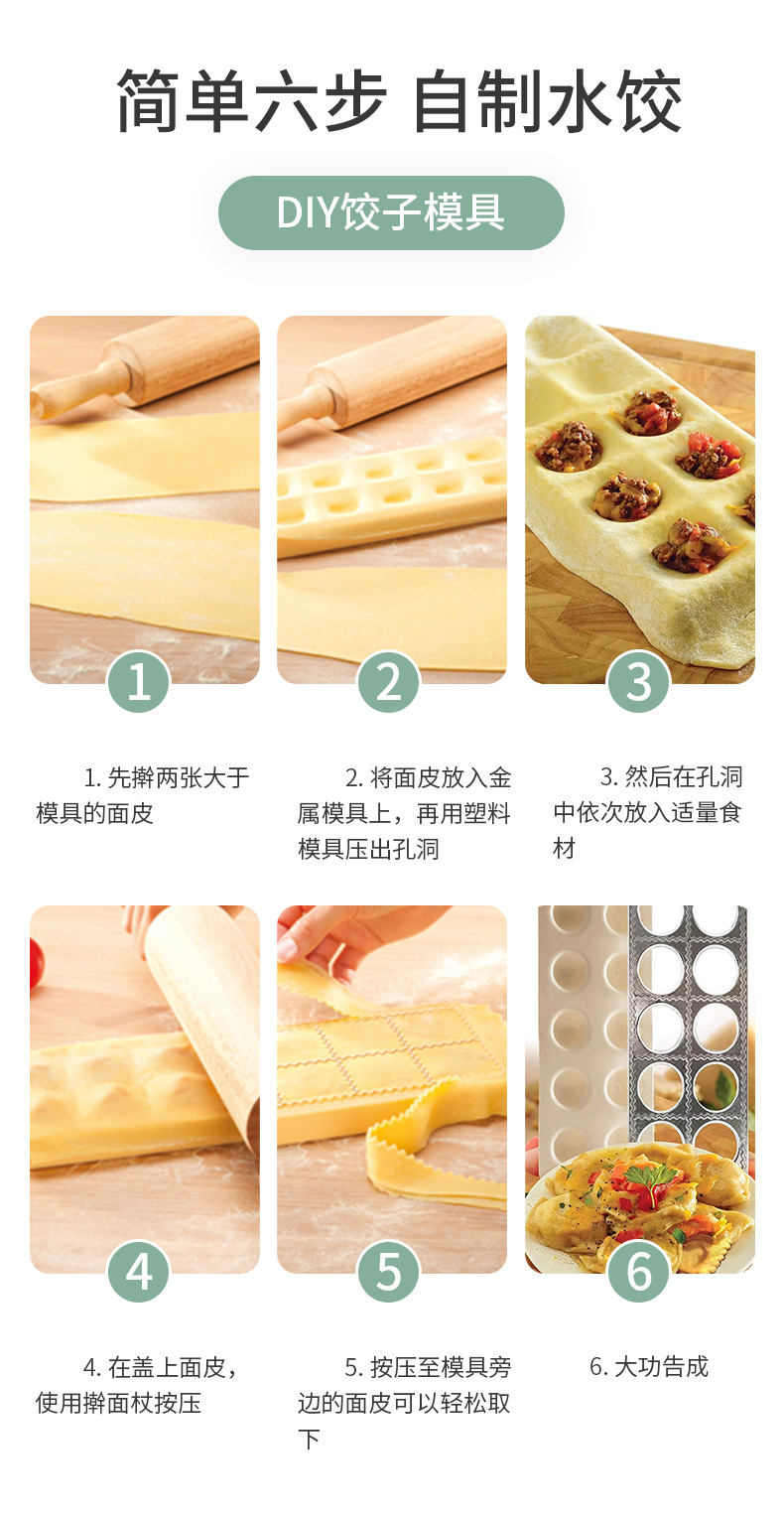 简单六步 自制水饺

DIY饺子模具

1

2

3

1. 先擀两张大于模具的面皮

2. 将面皮放入金属模具上，再用塑料模具压出孔洞

3. 然后在孔洞中依次放入适量食材

4

5

6

4. 在盖上面皮，使用擀面杖按压

5. 按压至模具旁边的面皮可以轻松取下

6. 大功告成