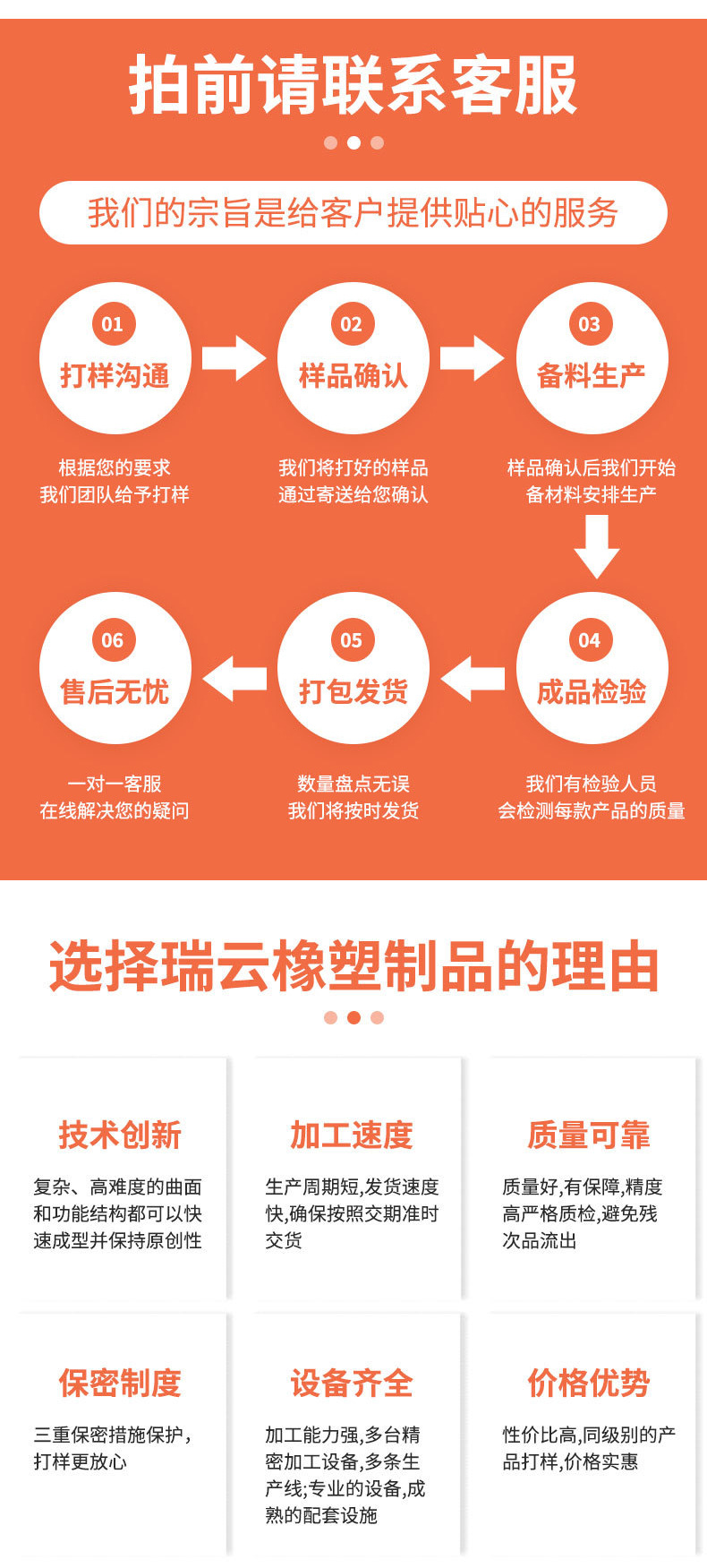 拍前请联系客服

我们的宗旨是给客户提供贴心的服务

01
打样沟通

根据您的要求
我们团队给予打样

02
样品确认

我们将打好的样品
通过寄送给您确认

03
备料生产

样品确认后我们开始
备材料安排生产

04
成品检验

我们有检验人员
会检测每款产品的质量

05
打包发货

数量盘点无误
我们将按时发货

06
售后无忧

一对一客服
在线解决您的疑问

选择瑞云橡塑制品的理由

技术创新

复杂、高难度的曲面和功能结构都可以快速成型并保持原创性

加工速度

生产周期短,发货速度快,确保按照交期准时交货

质量可靠

质量好,有保障,精度高严格质检,避免残次品流出

保密制度

三重保密措施保护,打样更放心

设备齐全

加工能力强,多台精密加工设备,多条生产线;专业的设备,成熟的配套设施

价格优势

性价比高,同级别的产品打样,价格实惠