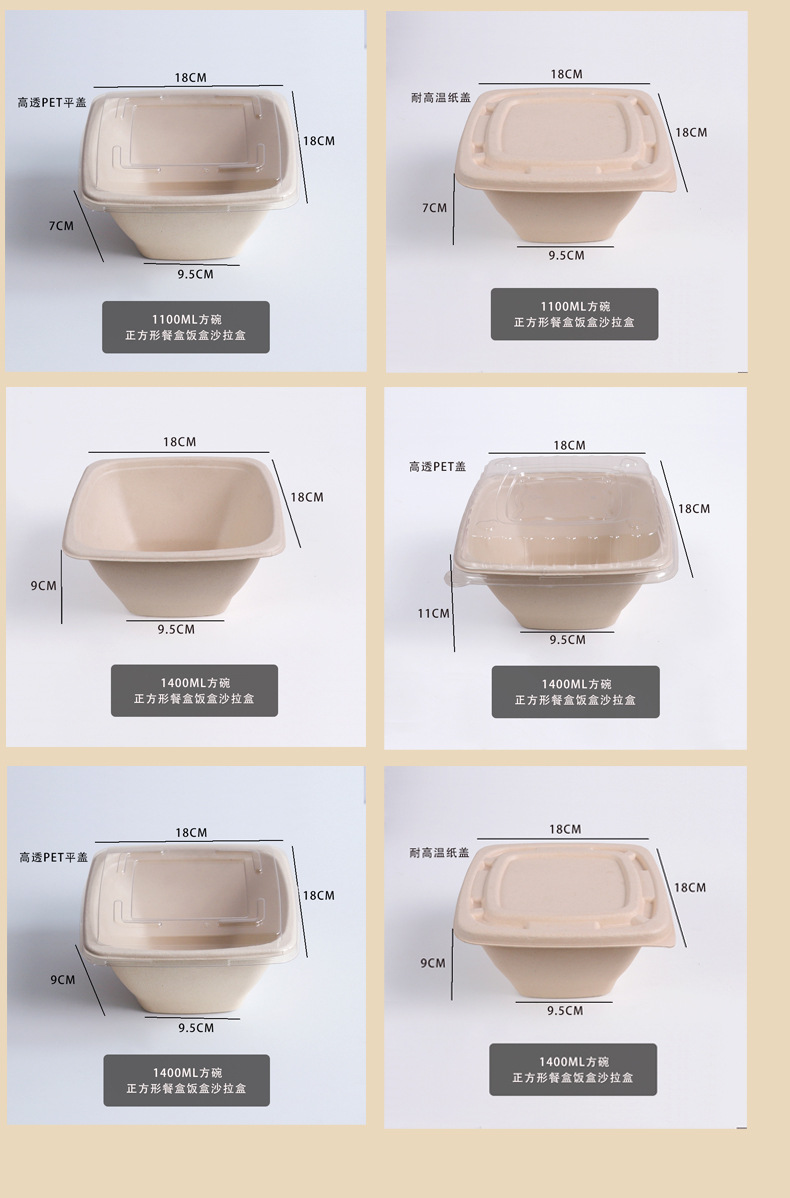 18CM
高透PET平盖
18CM
7CM
9.5CM
1100ML方碗
正方形餐盒饭盒沙拉盒

18CM
耐高温纸盖
18CM
7CM
9.5CM
1100ML方碗
正方形餐盒饭盒沙拉盒

18CM
18CM
9CM
9.5CM
1400ML方碗
正方形餐盒饭盒沙拉盒

18CM
高透PET盖
18CM
11CM
9.5CM
1400ML方碗
正方形餐盒饭盒沙拉盒

18CM
高透PET平盖
18CM
9CM
9.5CM
1400ML方碗
正方形餐盒饭盒沙拉盒

18CM
耐高温纸盖
18CM
9CM
9.5CM
1400ML方碗
正方形餐盒饭盒沙拉盒