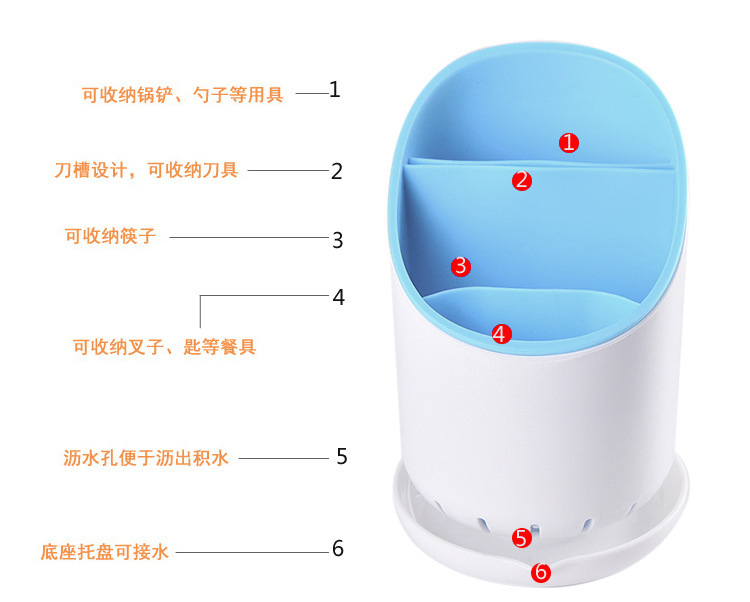 可收纳锅铲、勺子等用具 1

刀槽设计，可收纳刀具 2

可收纳筷子 3

4

可收纳叉子、匙等餐具

沥水孔便于沥出积水 5

底座托盘可接水 6

1

2

3

4

5

6