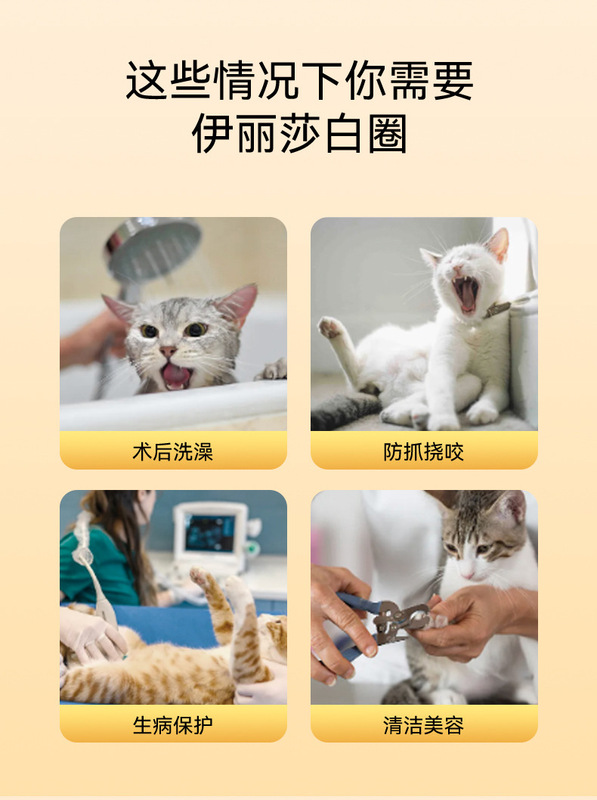 这些情况下你需要
伊丽莎白圈

术后洗澡

防抓挠咬

生病保护

清洁美容