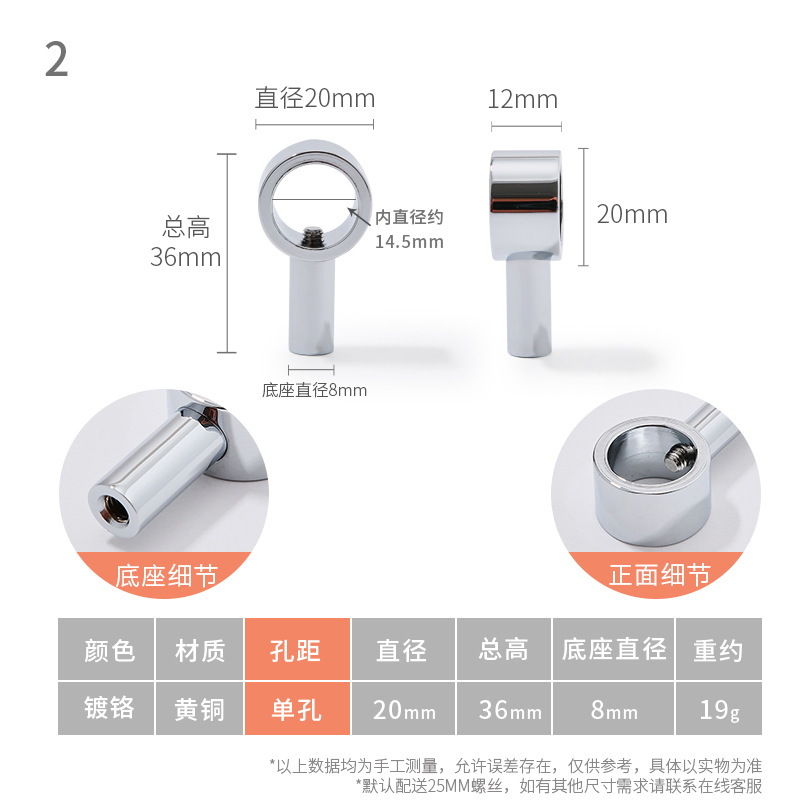 2

直径20mm

12mm

总高 36mm

内直径约 14.5mm

20mm

底座直径8mm

底座细节

正面细节

| 颜色 | 材质 | 孔距 | 直径 | 总高 | 底座直径 | 重约 |
|---|---|---|---|---|---|---|
| 镀铬 | 黄铜 | 单孔 | 20mm | 36mm | 8mm | 19g |

*以上数据均为手工测量，允许误差存在，仅供参考，具体以实物为准
*默认配送25MM螺丝，如有其他尺寸需求请联系在线客服