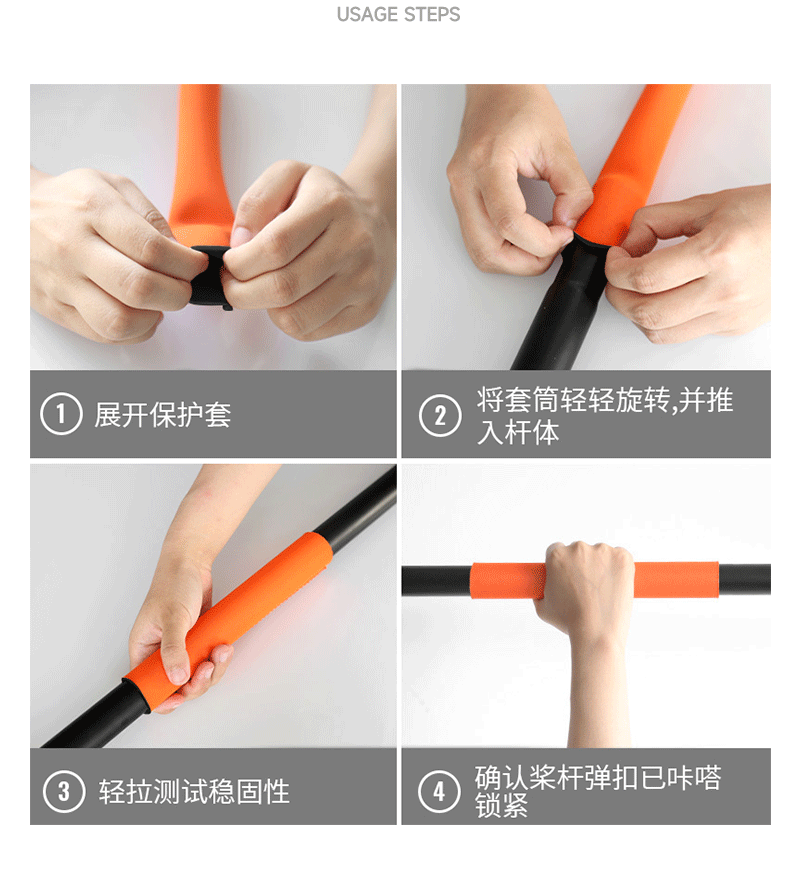 USAGE STEPS

1 展开保护套

2 将套筒轻轻旋转,并推入杆体

3 轻拉测试稳固性

4 确认桨杆弹扣已咔嗒锁紧