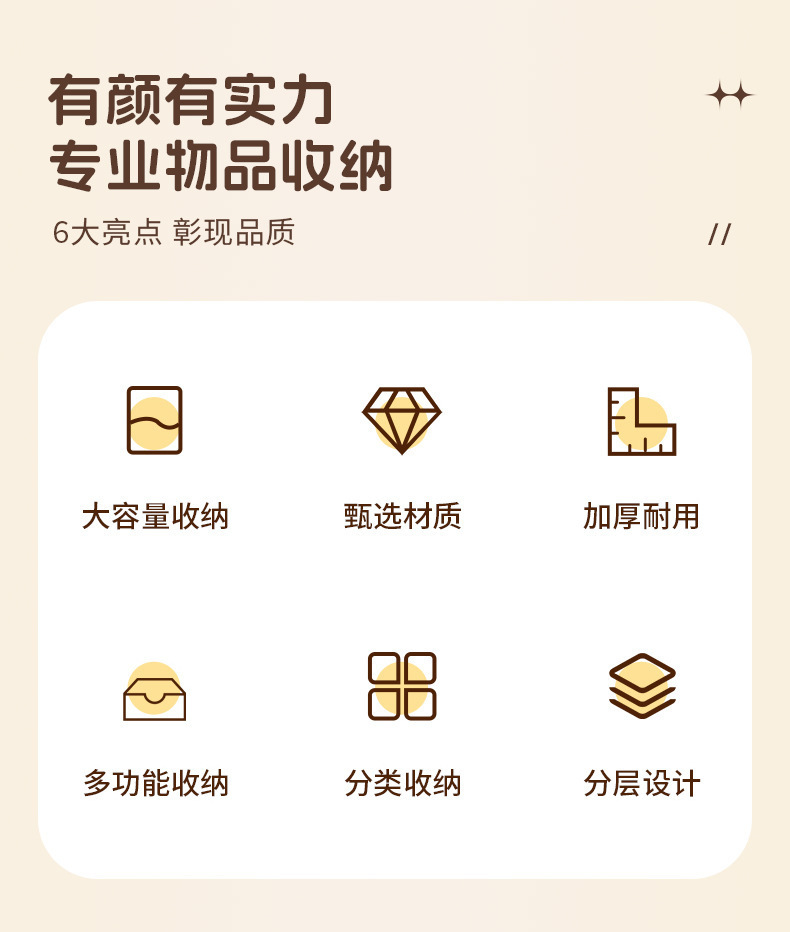 有颜有实力
专业物品收纳

6大亮点 彰现品质

//

大容量收纳

甄选材质

加厚耐用

多功能收纳

分类收纳

分层设计