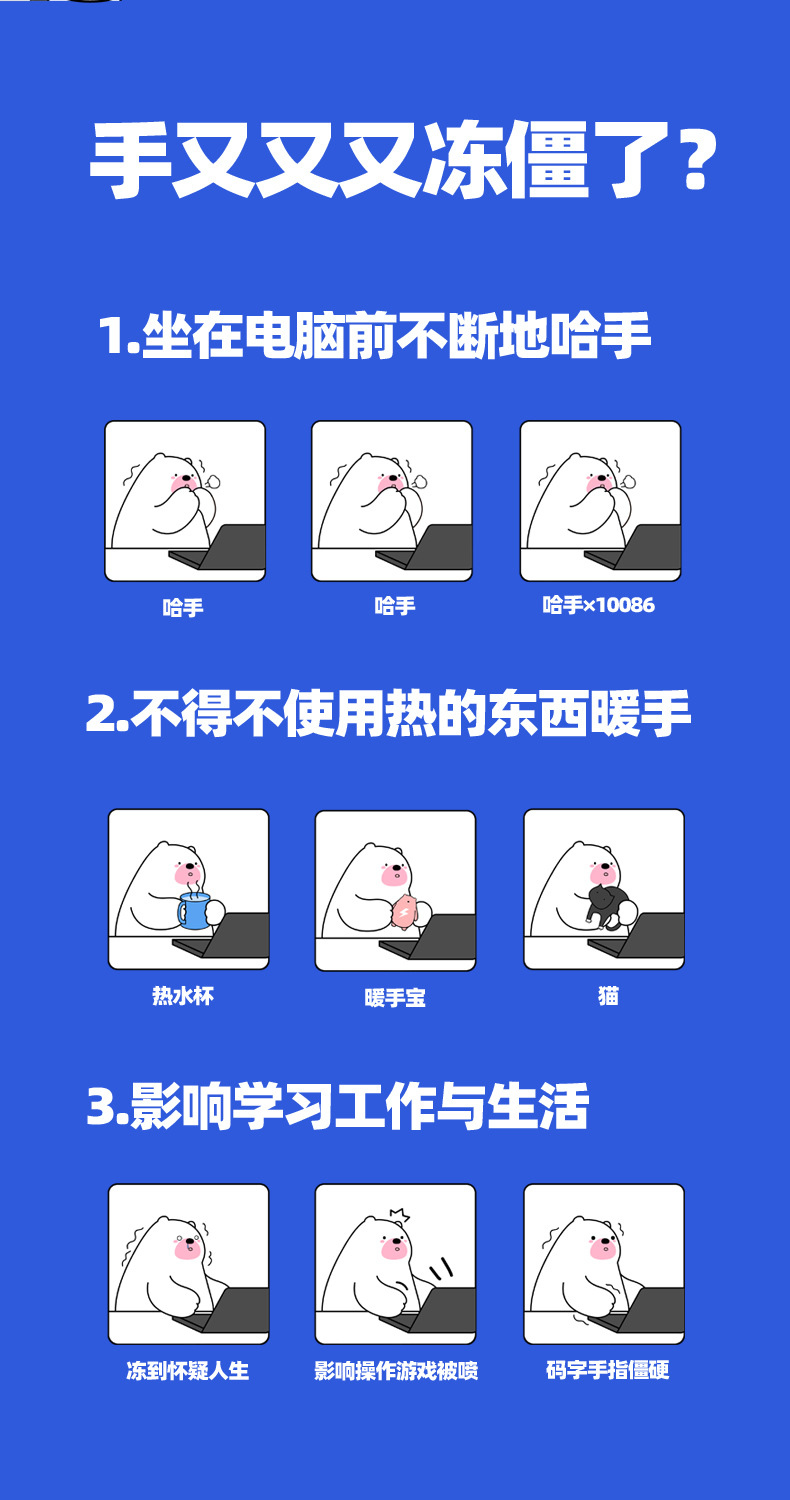 手又又又冻僵了？

1.坐在电脑前不断地哈手

哈手

哈手

哈手×10086

2.不得不使用热的东西暖手

热水杯

暖手宝

猫

3.影响学习工作与生活

冻到怀疑人生

影响操作游戏被喷

码字手指僵硬