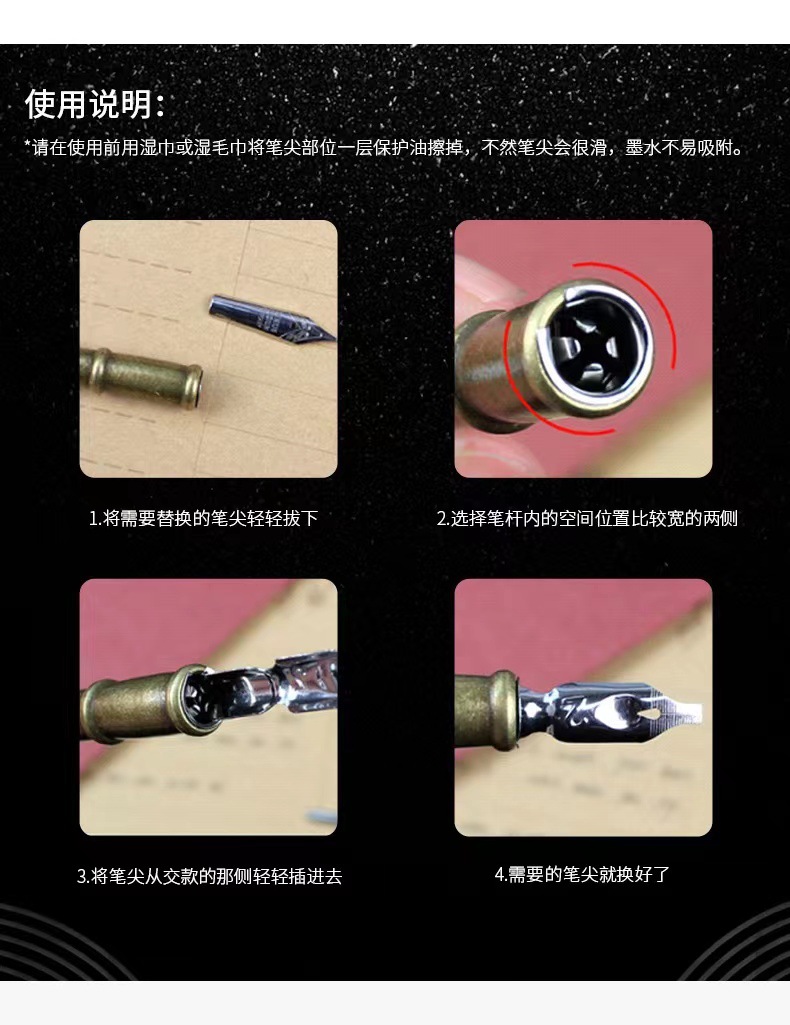 使用说明：
*请在使用前用湿巾或湿毛巾将笔尖部位一层保护油擦掉，不然笔尖会很滑，墨水不易吸附。

1.将需要替换的笔尖轻轻拔下

2.选择笔杆内的空间位置比较宽的两侧

3.将笔尖从交款的那侧轻轻插进去

4.需要的笔尖就换好了