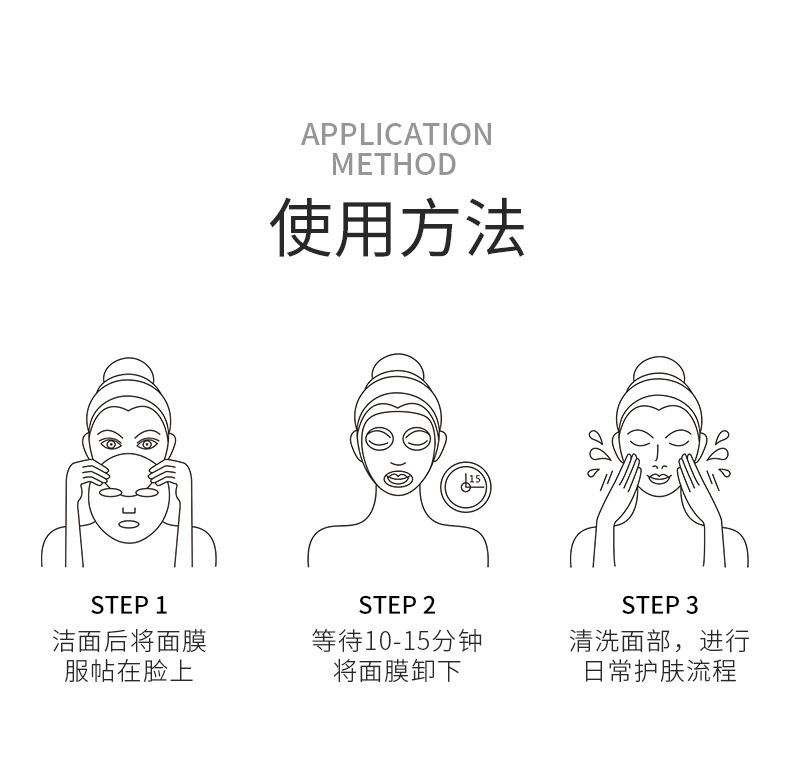 APPLICATION
METHOD

使用方法

15

STEP 1
洁面后将面膜服帖在脸上

STEP 2
等待10-15分钟将面膜卸下

STEP 3
清洗面部，进行日常护肤流程