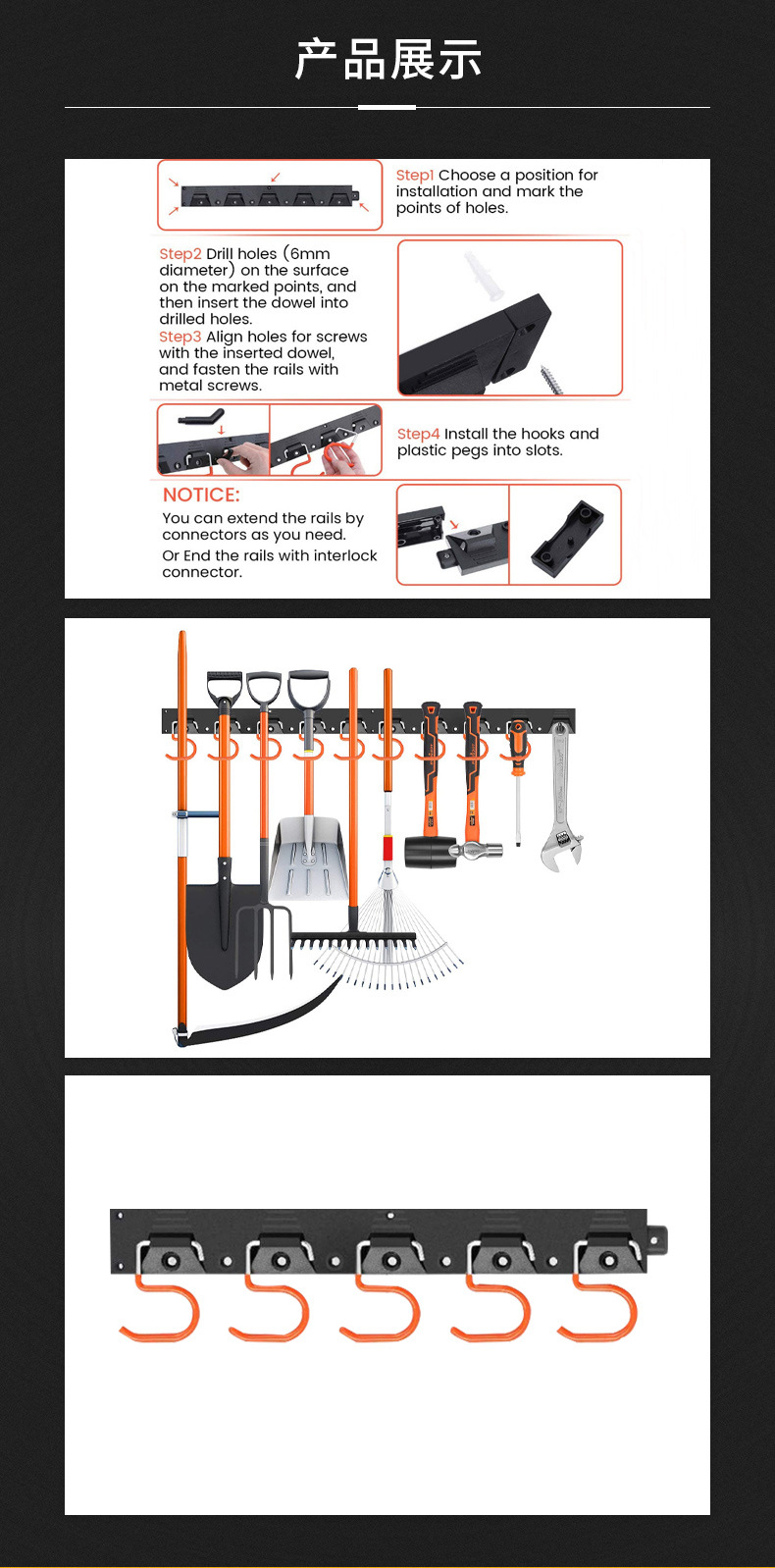 产品展示

Step1 Choose a position for installation and mark the points of holes.

Step2 Drill holes (6mm diameter) on the surface on the marked points, and then insert the dowel into drilled holes.
Step3 Align holes for screws with the inserted dowel, and fasten the rails with metal screws.

Step4 Install the hooks and plastic pegs into slots.

NOTICE:
You can extend the rails by connectors as you need.
Or End the rails with interlock connector.