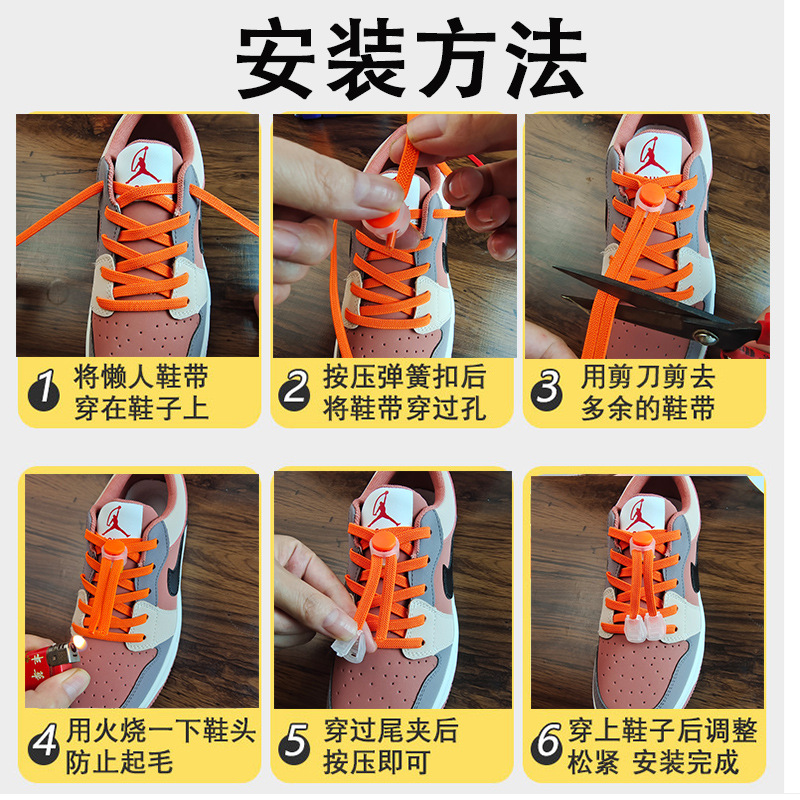 安装方法

1 将懒人鞋带穿在鞋子上

2 按压弹簧扣后将鞋带穿过孔

3 用剪刀剪去多余的鞋带

4 用火烧一下鞋头防止起毛

5 穿过尾夹后按压即可

6 穿上鞋子后调整松紧 安装完成