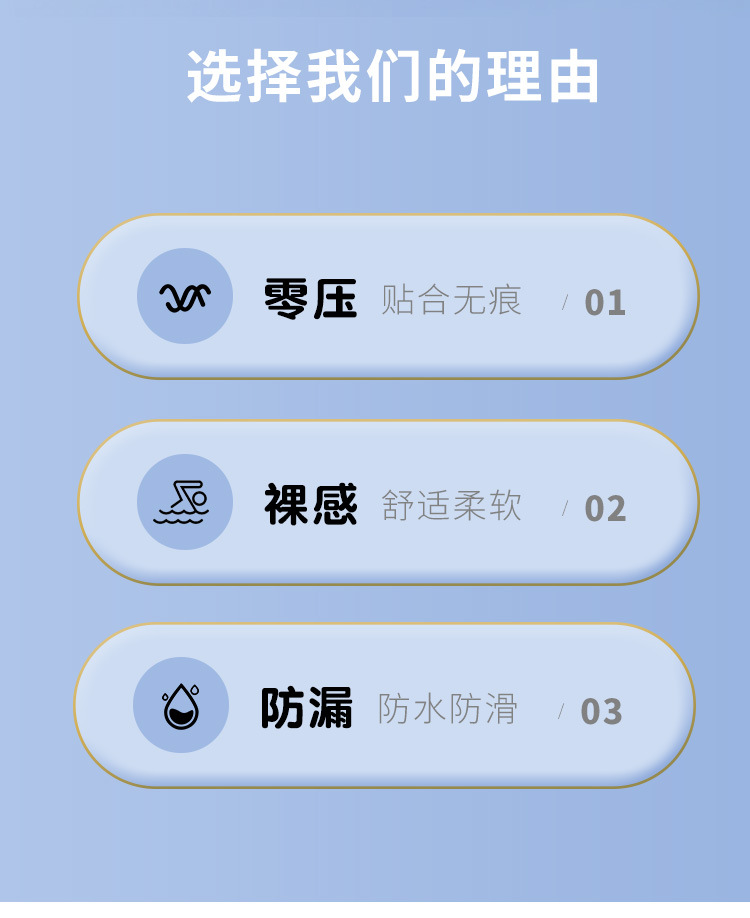 选择我们的理由

零压 贴合无痕 / 01

裸感 舒适柔软 / 02

防漏 防水防滑 / 03