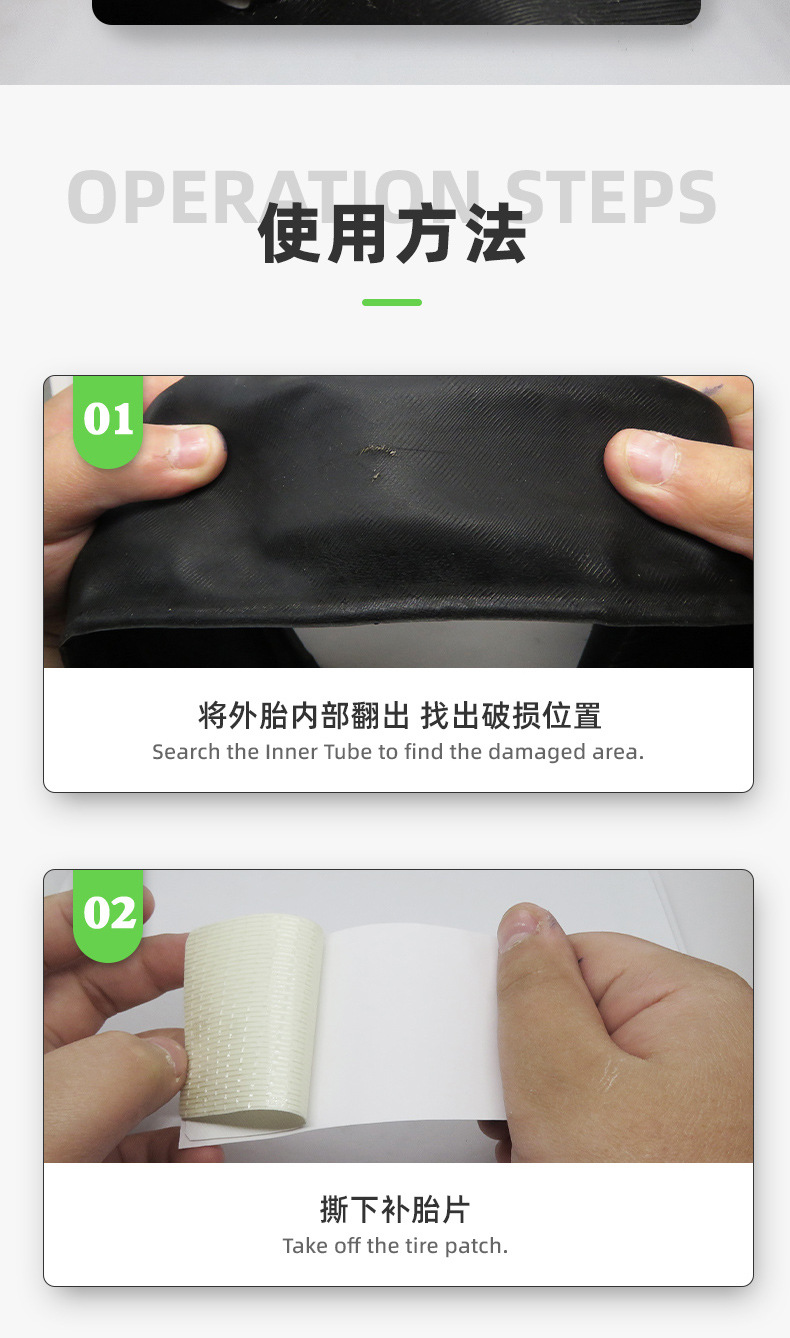 OPERATION STEPS
使用方法

01

将外胎内部翻出 找出破损位置
Search the Inner Tube to find the damaged area.

02

撕下补胎片
Take off the tire patch.