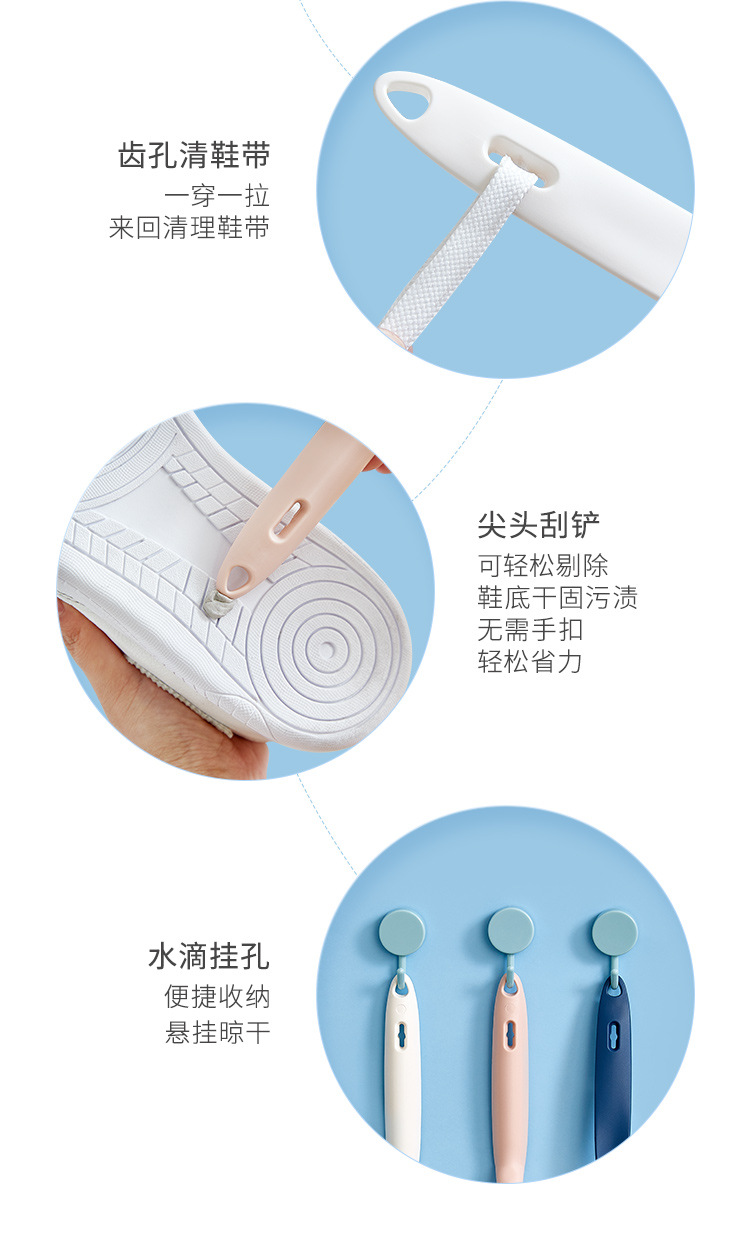 齿孔清鞋带
一穿一拉
来回清理鞋带

尖头刮铲
可轻松剔除
鞋底干固污渍
无需手扣
轻松省力

水滴挂孔
便捷收纳
悬挂晾干