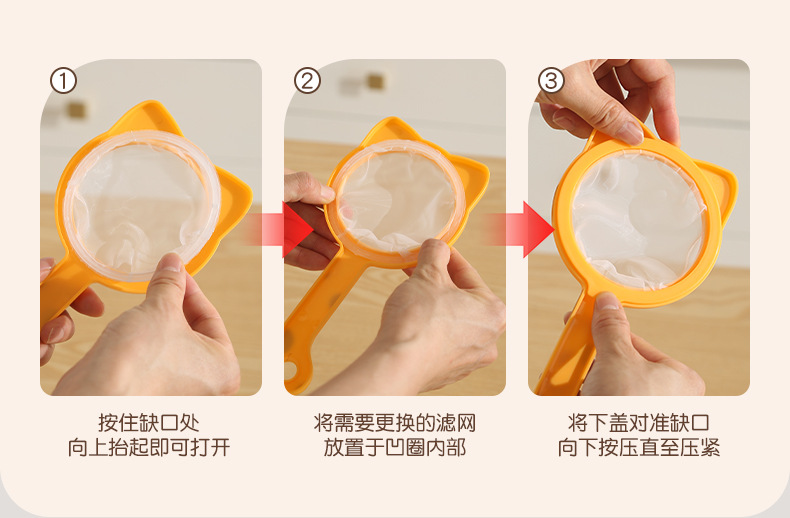 ①

按住缺口处
向上抬起即可打开

②

将需要更换的滤网
放置于凹圈内部

③

将下盖对准缺口
向下按压直至压紧