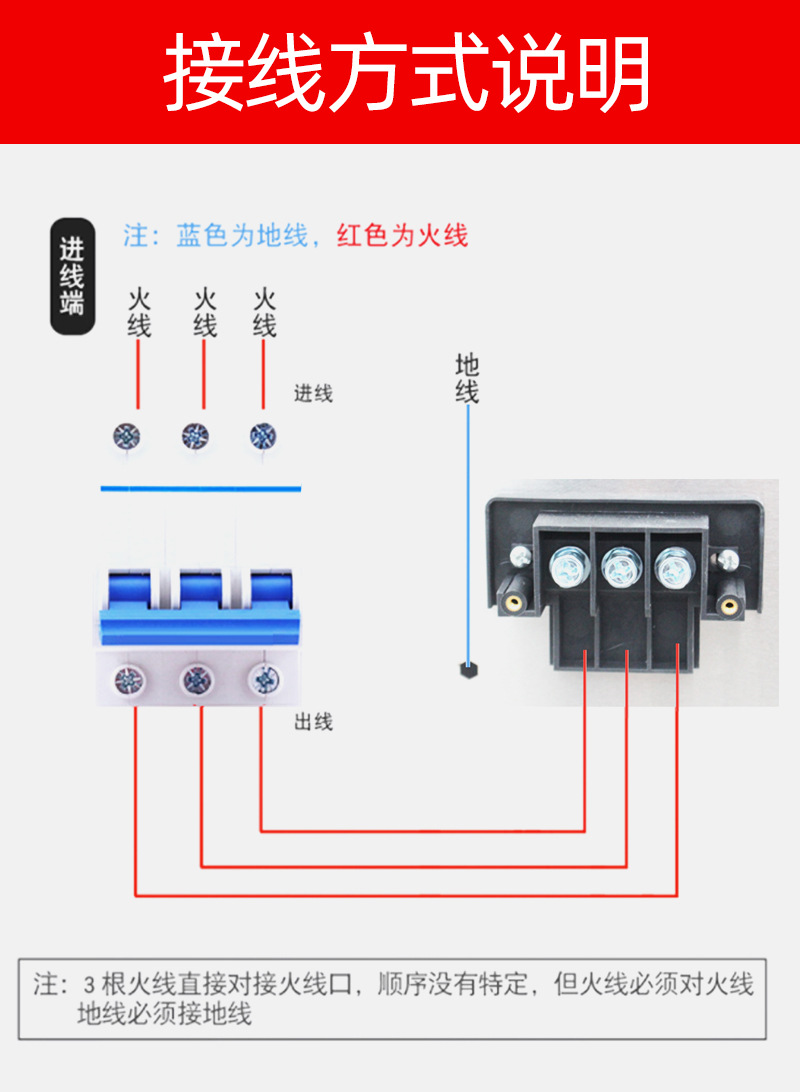 接线方式说明

进线端

注：蓝色为地线，红色为火线

火线

火线

火线

进线

地线

出线

注：3 根火线直接对接火线口，顺序没有特定，但火线必须对火线 地线必须接地线