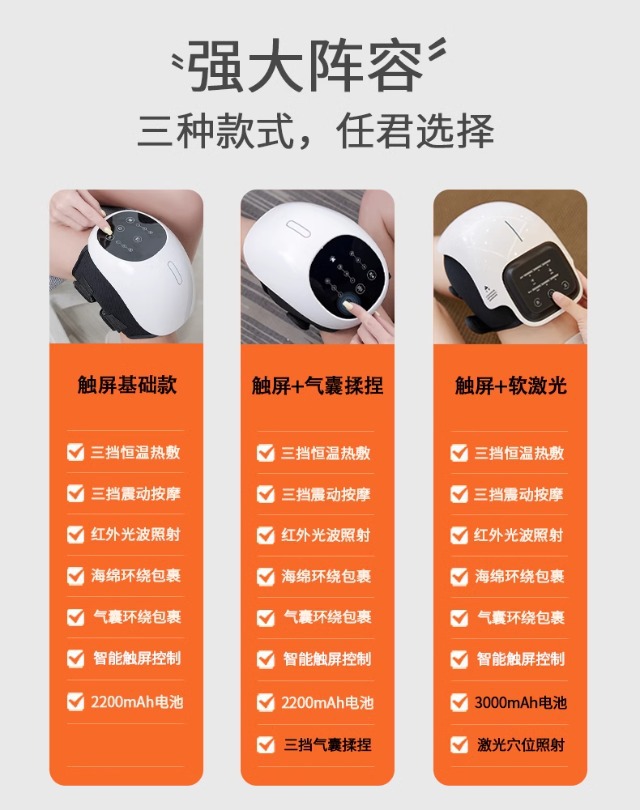 强大阵容
三种款式，任君选择

触屏基础款

三挡恒温热敷
三挡震动按摩
红外光波照射
海绵环绕包裹
气囊环绕包裹
智能触屏控制
2200mAh电池

触屏+气囊揉捏

三挡恒温热敷
三挡震动按摩
红外光波照射
海绵环绕包裹
气囊环绕包裹
智能触屏控制
2200mAh电池
三挡气囊揉捏

触屏+软激光

三挡恒温热敷
三挡震动按摩
红外光波照射
海绵环绕包裹
气囊环绕包裹
智能触屏控制
3000mAh电池
激光穴位照射