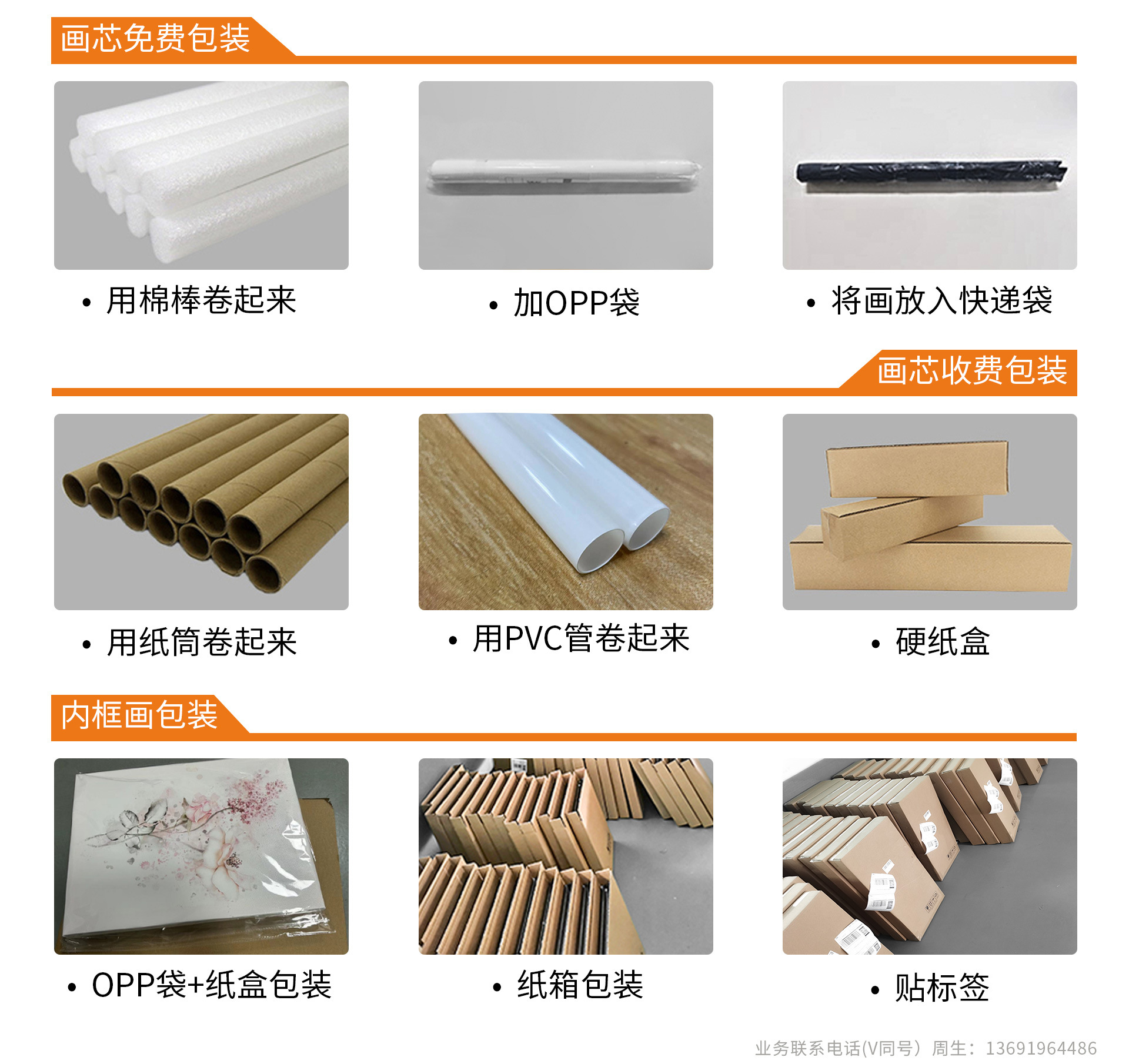 画芯免费包装

• 用棉棒卷起来

• 加OPP袋

• 将画放入快递袋

画芯收费包装

• 用纸筒卷起来

• 用PVC管卷起来

• 硬纸盒

内框画包装

• OPP袋+纸盒包装

• 纸箱包装

• 贴标签

业务联系电话(V同号) 周生: 13691964486