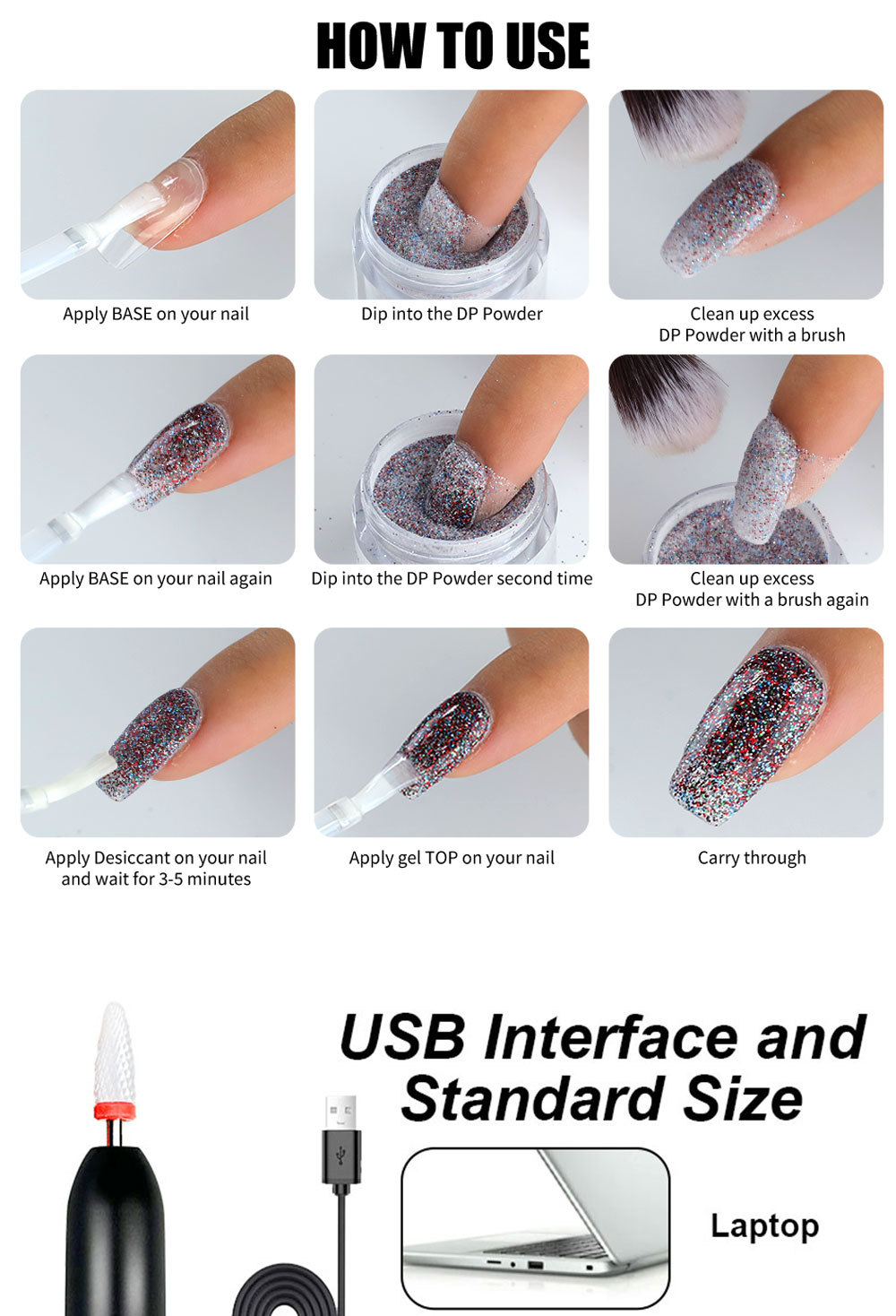 HOW TO USE

Apply BASE on your nail

Dip into the DP Powder

Clean up excess DP Powder with a brush

Apply BASE on your nail again

Dip into the DP Powder second time

Clean up excess DP Powder with a brush again

Apply Desiccant on your nail and wait for 3-5 minutes

Apply gel TOP on your nail

Carry through

USB Interface and Standard Size

Laptop