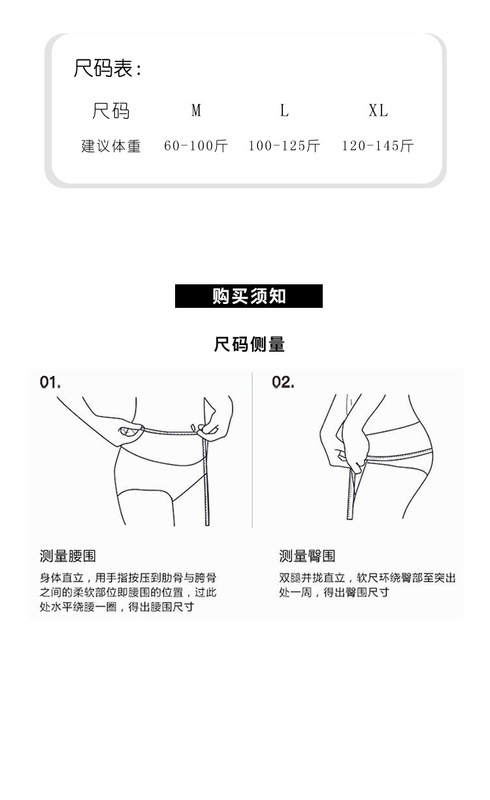 尺码表：

| 尺码 | M | L | XL |
|---|---|---|---|
| 建议体重 | 60-100斤 | 100-125斤 | 120-145斤 |

购买须知

尺码侧量

01.

测量腰围

身体直立，用手指按压到肋骨与胯骨之间的柔软部位即腰围的位置，过此处水平绕腰一圈，得出腰围尺寸

02.

测量臀围

双腿并拢直立，软尺环绕臀部至突出处一周，得出臀围尺寸