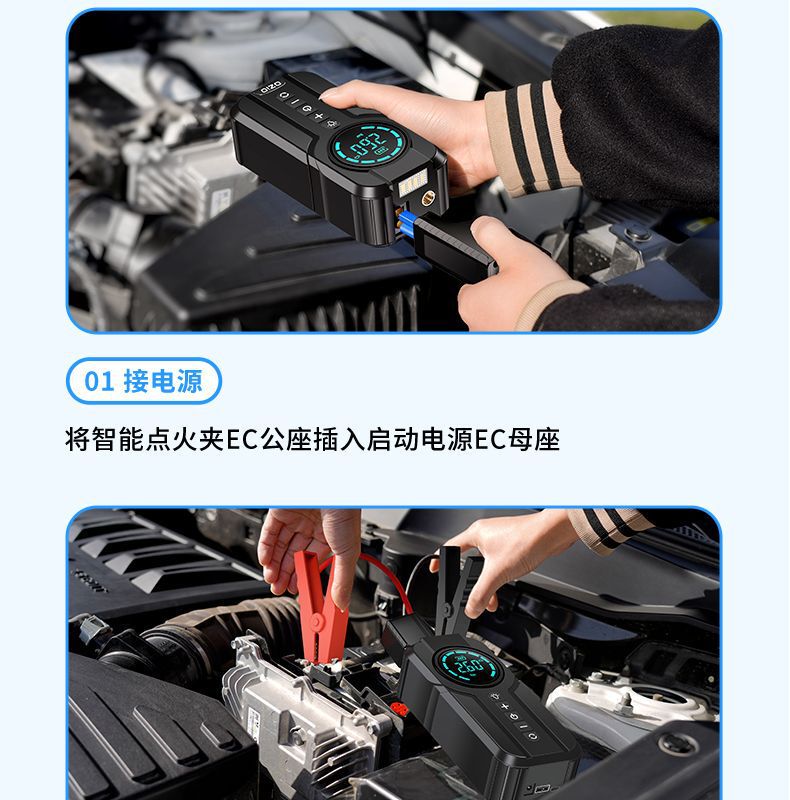 01 接电源

将智能点火夹EC公座插入启动电源EC母座