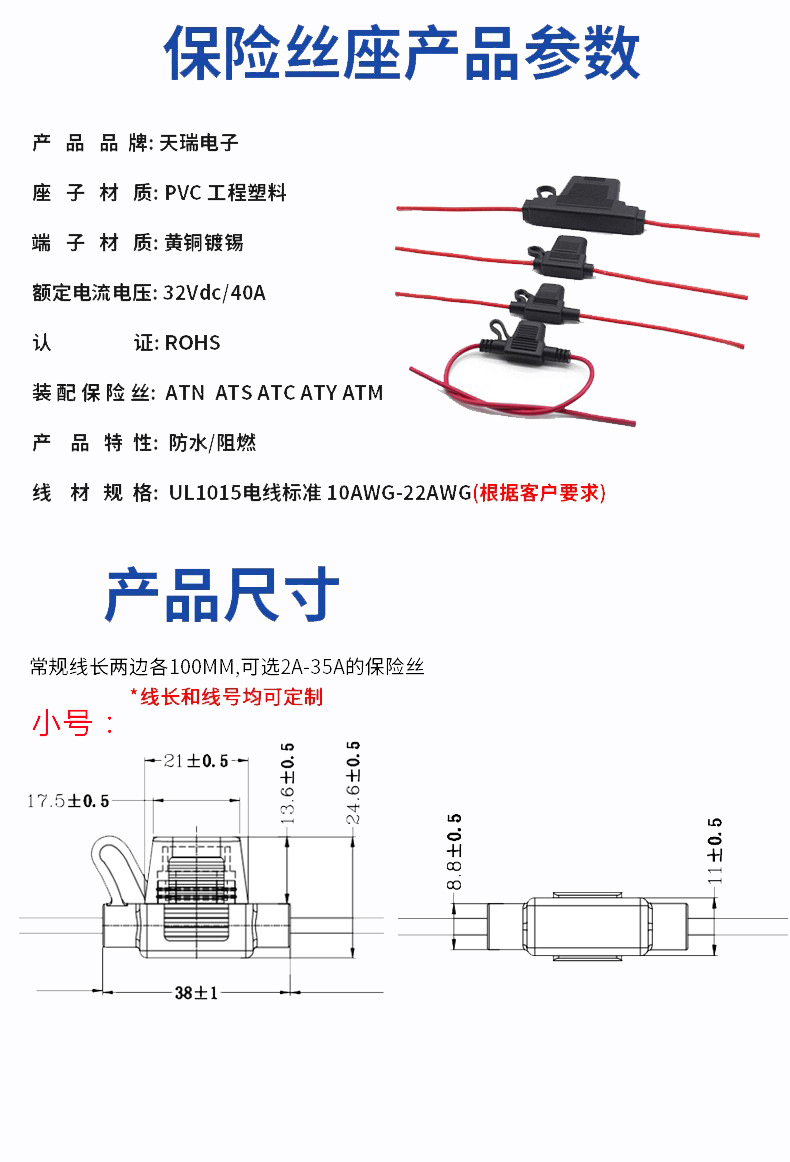 保险丝座产品参数

产 品 品 牌: 天瑞电子

座 子 材 质: PVC 工程塑料

端 子 材 质: 黄铜镀锡

额定电流电压: 32Vdc/40A

认 证: ROHS

装配保险丝: ATN ATS ATC ATY ATM

产 品 特 性: 防水/阻燃

线 材 规 格: UL1015电线标准 10AWG-22AWG(根据客户要求)

产品尺寸

常规线长两边各100MM,可选2A-35A的保险丝

*线长和线号均可定制

小号：

21±0.5

17.5±0.5

13.6±0.5

24.6±0.5

38±1

8.8±0.5

11±0.5