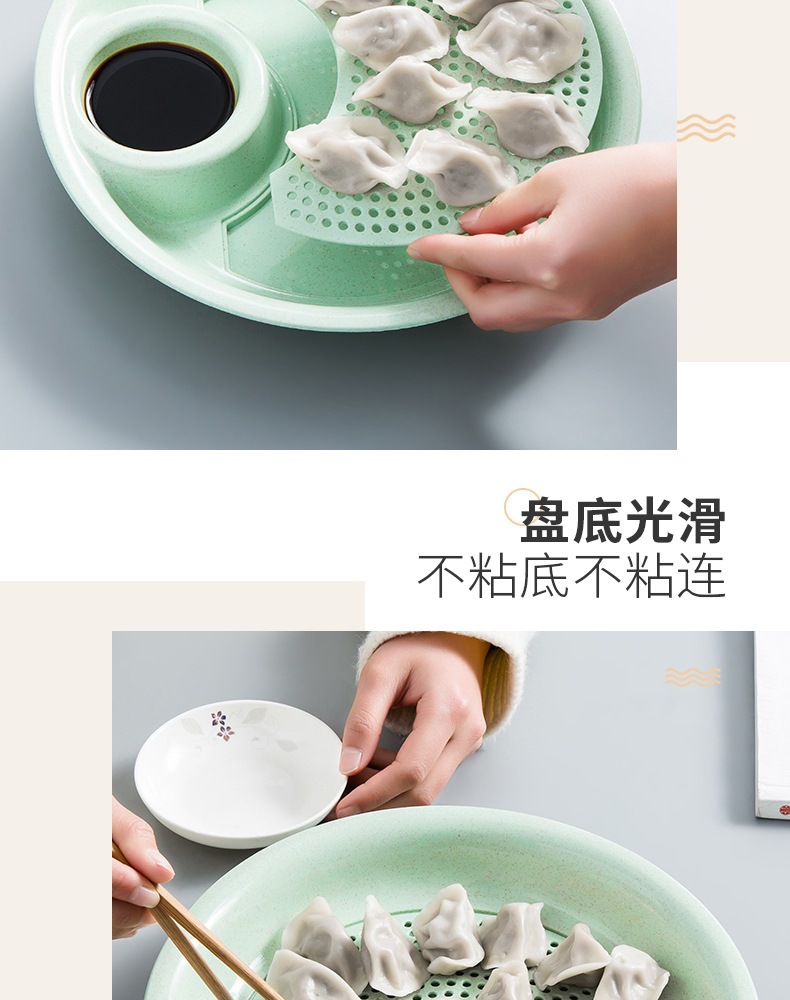 盘底光滑
不粘底不粘连