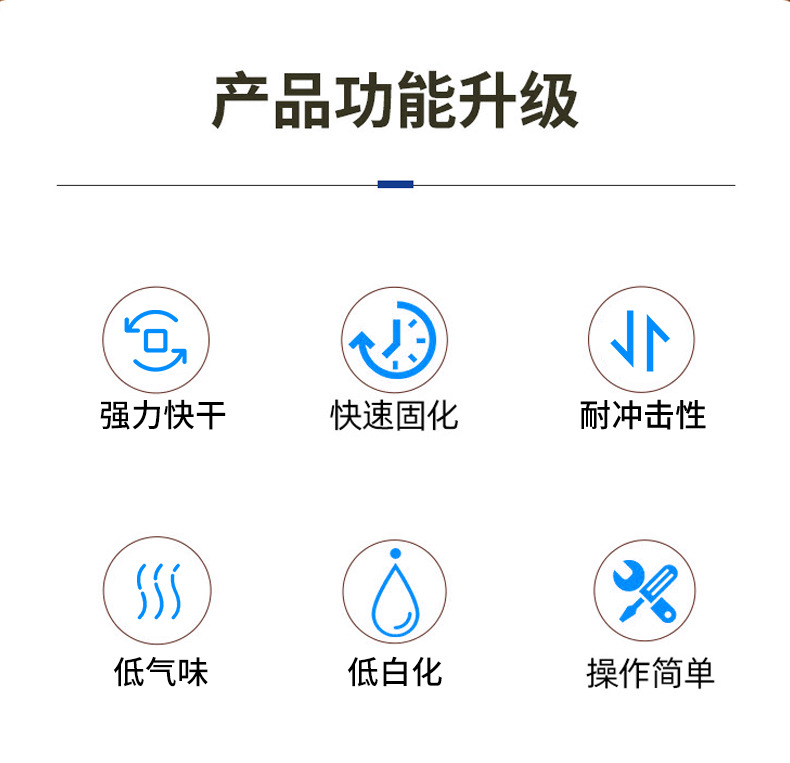 产品功能升级

强力快干

快速固化

耐冲击性

低气味

低白化

操作简单