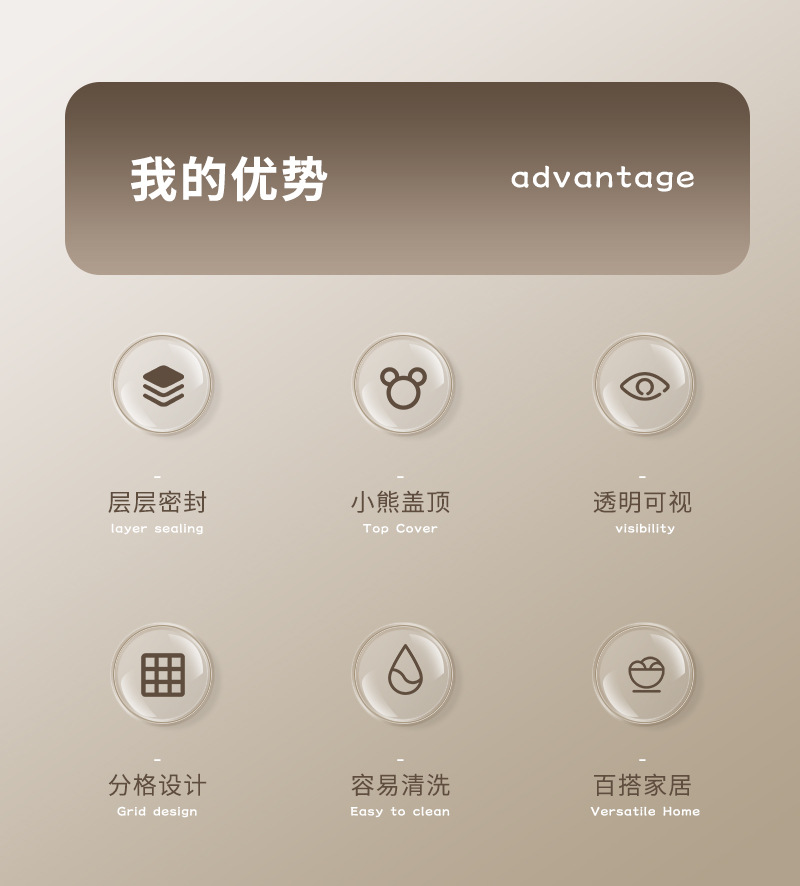 我的优势 advantage

-
层层密封
layer sealing

-
小熊盖顶
Top Cover

-
透明可视
visibility

-
分格设计
Grid design

-
容易清洗
Easy to clean

-
百搭家居
Versatile Home