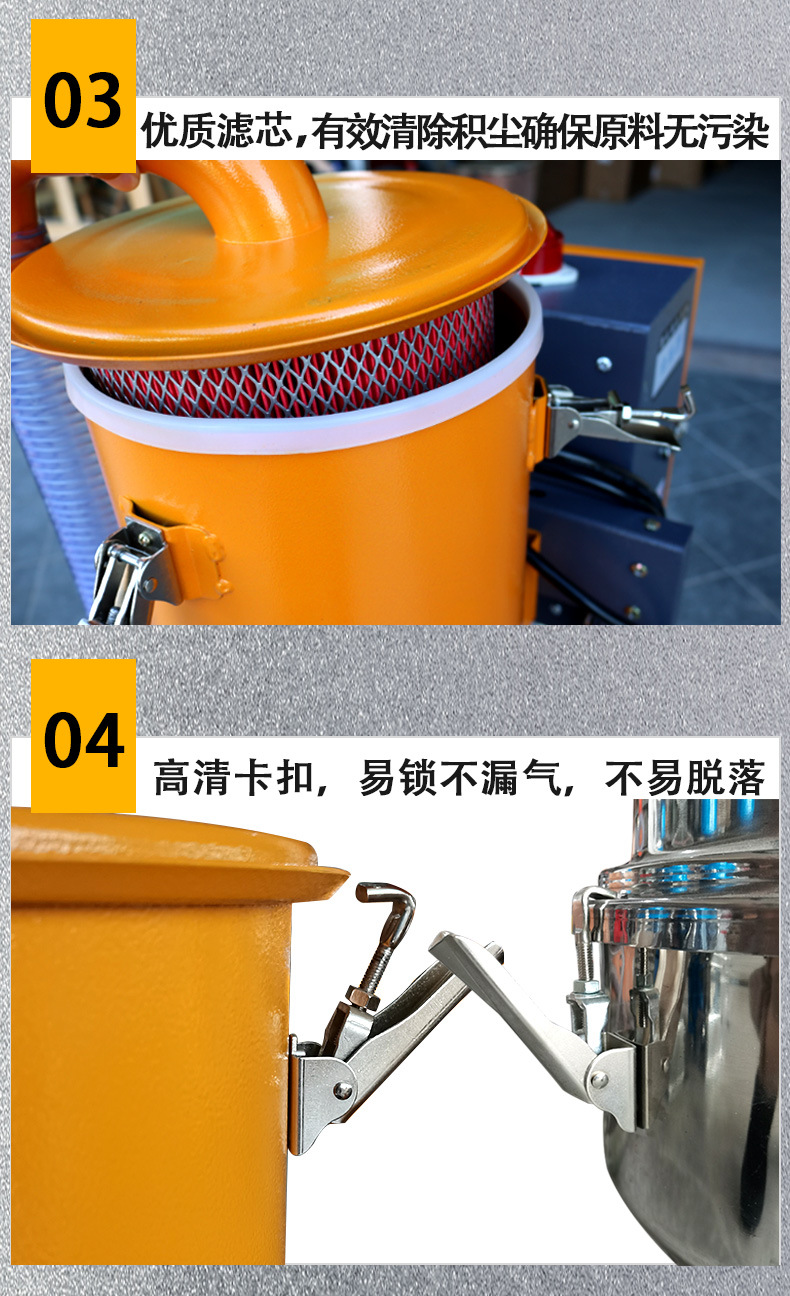 03

优质滤芯,有效清除积尘确保原料无污染

04

高清卡扣，易锁不漏气，不易脱落