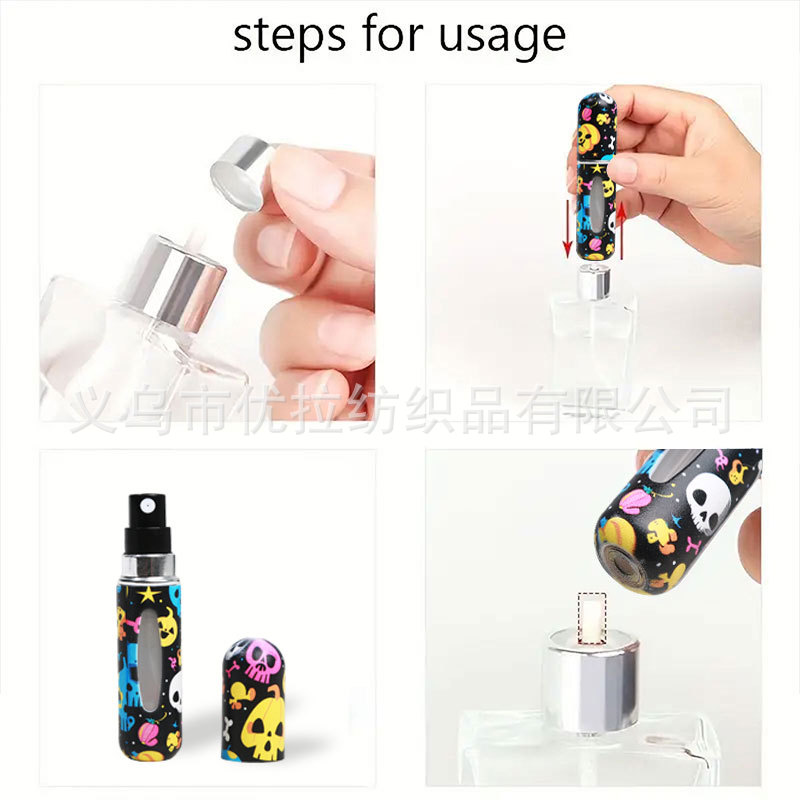 steps for usage

义乌市优拉纺织品有限公司