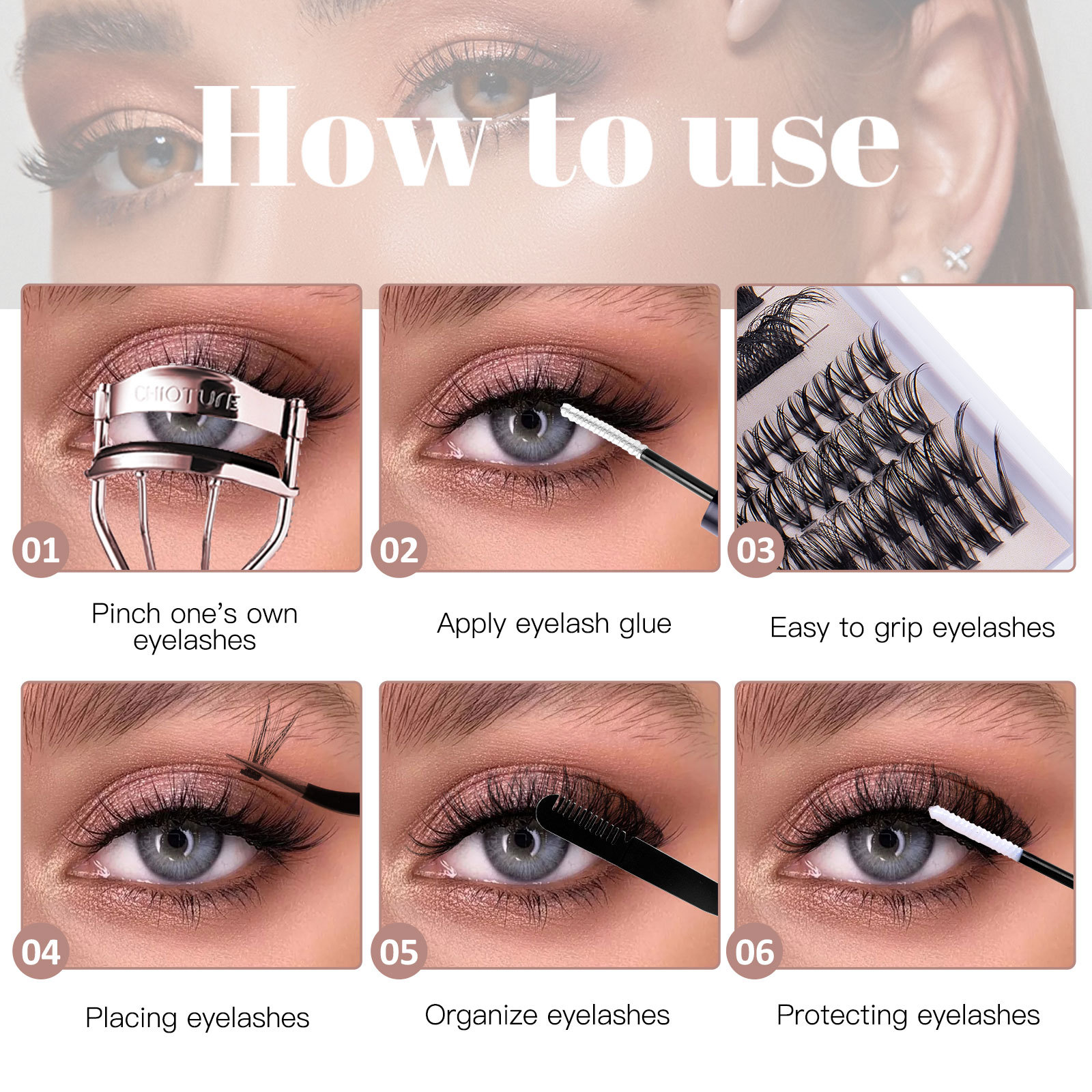 How to use

CHIOTURE

01

Pinch one's own eyelashes

02

Apply eyelash glue

03

Easy to grip eyelashes

04

Placing eyelashes

05

Organize eyelashes

06

Protecting eyelashes