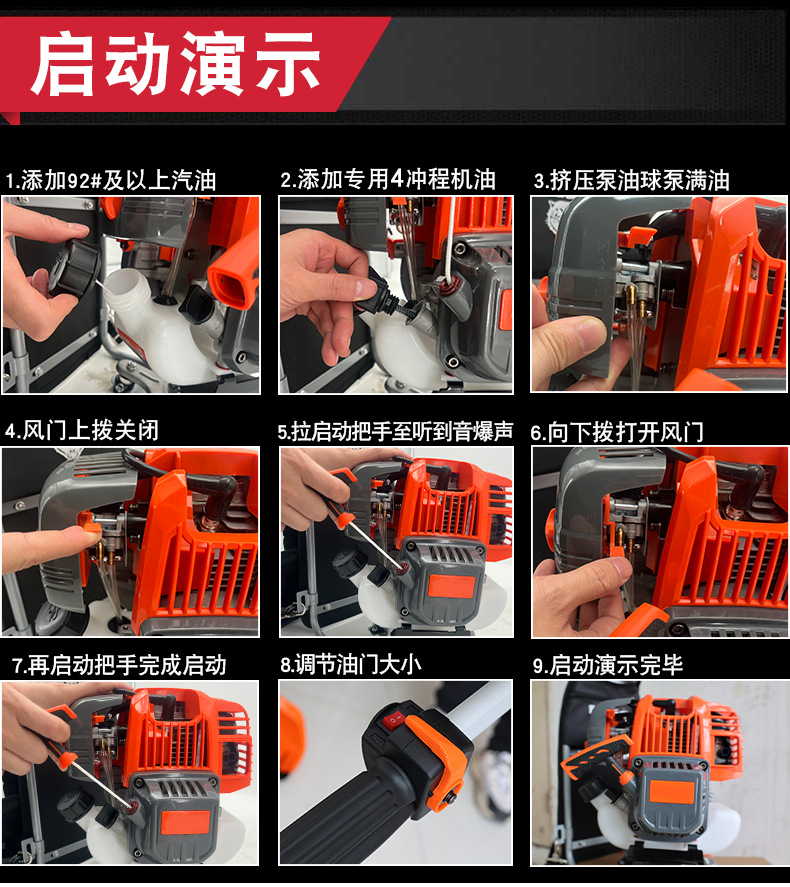 启动演示

1.添加92#及以上汽油

2.添加专用4冲程机油

3.挤压泵油球泵满油

4.风门上拨关闭

5.拉启动把手至听到音爆声

6.向下拨打开风门

7.再启动把手完成启动

8.调节油门大小

9.启动演示完毕