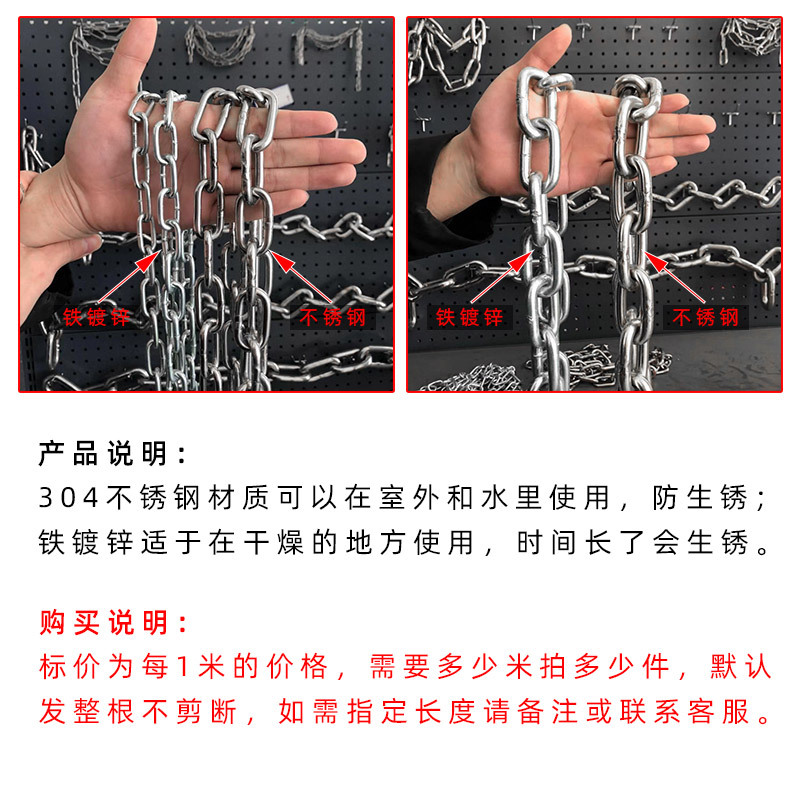 铁镀锌
不锈钢

铁镀锌
不锈钢

产品说明：
304不锈钢材质可以在室外和水里使用，防生锈；铁镀锌适于在干燥的地方使用，时间长了会生锈。

购买说明：
标价为每1米的价格，需要多少米拍多少件，默认发整根不剪断，如需指定长度请备注或联系客服。