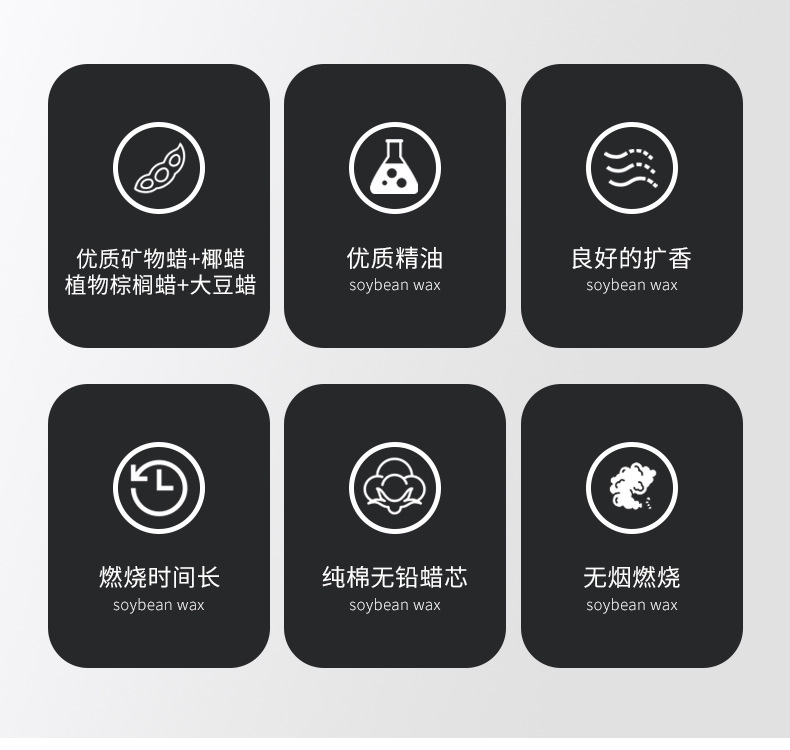 优质矿物蜡+椰蜡
植物棕榈蜡+大豆蜡

优质精油
soybean wax

良好的扩香
soybean wax

燃烧时间长
soybean wax

纯棉无铅蜡芯
soybean wax

无烟燃烧
soybean wax