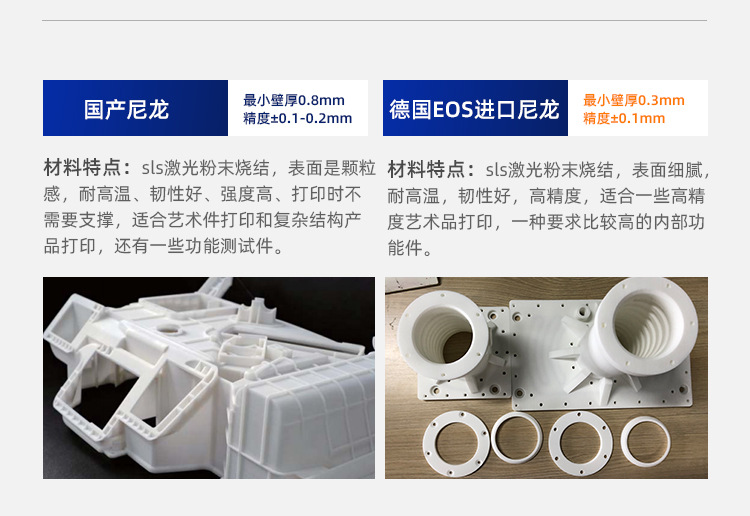 国产尼龙

最小壁厚0.8mm
精度±0.1-0.2mm

材料特点：sls激光粉末烧结，表面是颗粒感，耐高温、韧性好、强度高、打印时不需要支撑，适合艺术件打印和复杂结构产品打印，还有一些功能测试件。

德国EOS进口尼龙

最小壁厚0.3mm
精度±0.1mm

材料特点：sls激光粉末烧结，表面细腻，耐高温，韧性好，高精度，适合一些高精度艺术品打印，一种要求比较高的内部功能件。