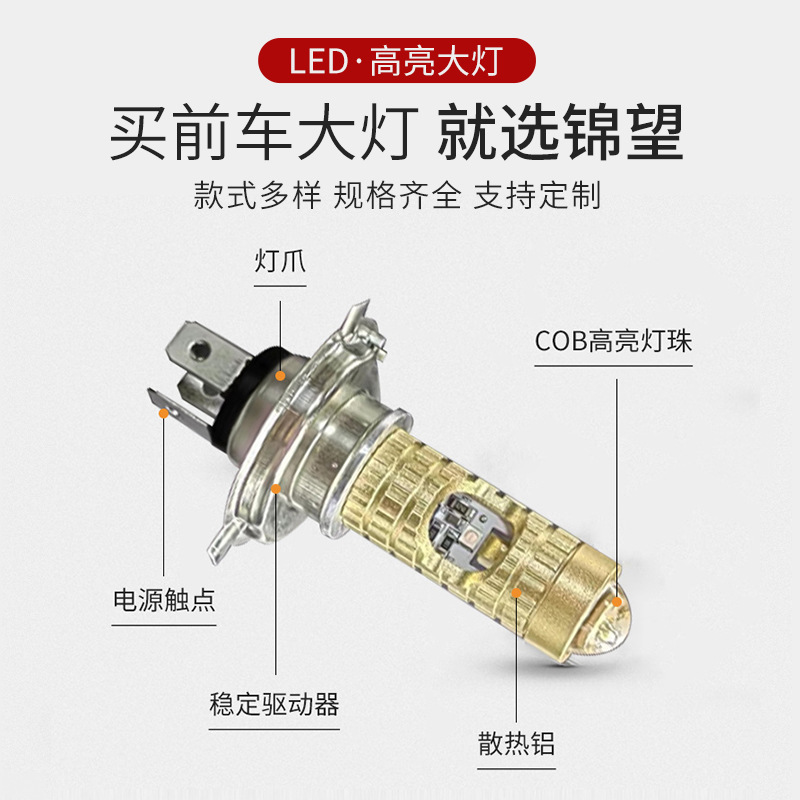 LED·高亮大灯

买前车大灯 就选锦望

款式多样 规格齐全 支持定制

灯爪

COB高亮灯珠

电源触点

稳定驱动器

散热铝