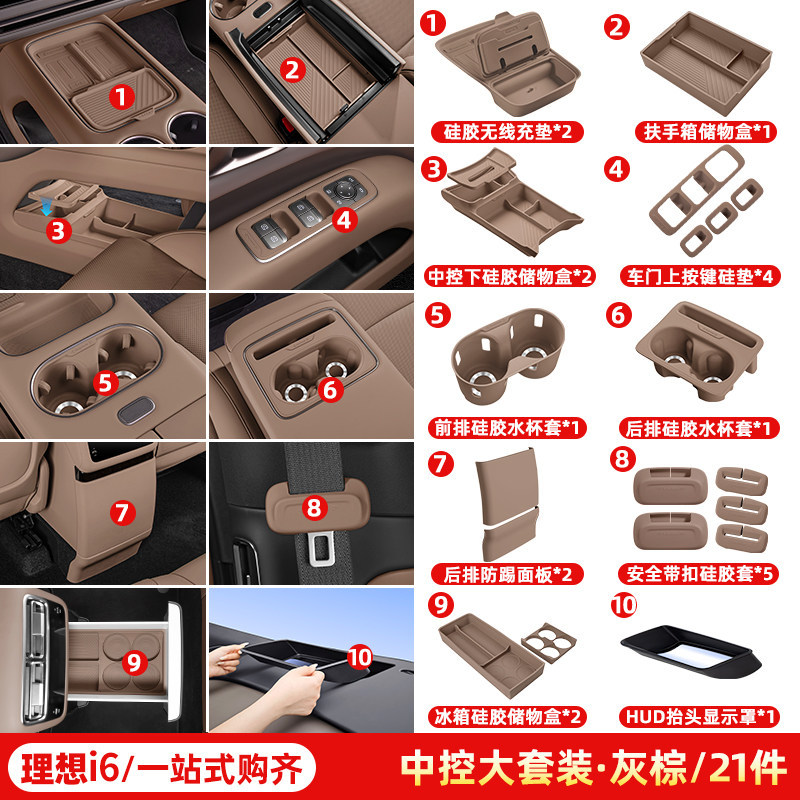 1
2
3
4
5
6
7
8
9
10

1
硅胶无线充垫*2
2
扶手箱储物盒*1
3
中控下硅胶储物盒*2
4
车门上按键硅垫*4
5
前排硅胶水杯套*1
6
后排硅胶水杯套*1
7
后排防踢面板*2
8
安全带扣硅胶套*5
9
冰箱硅胶储物盒*2
10
HUD抬头显示罩*1

理想i6/一站式购齐
中控大套装·灰棕/21件